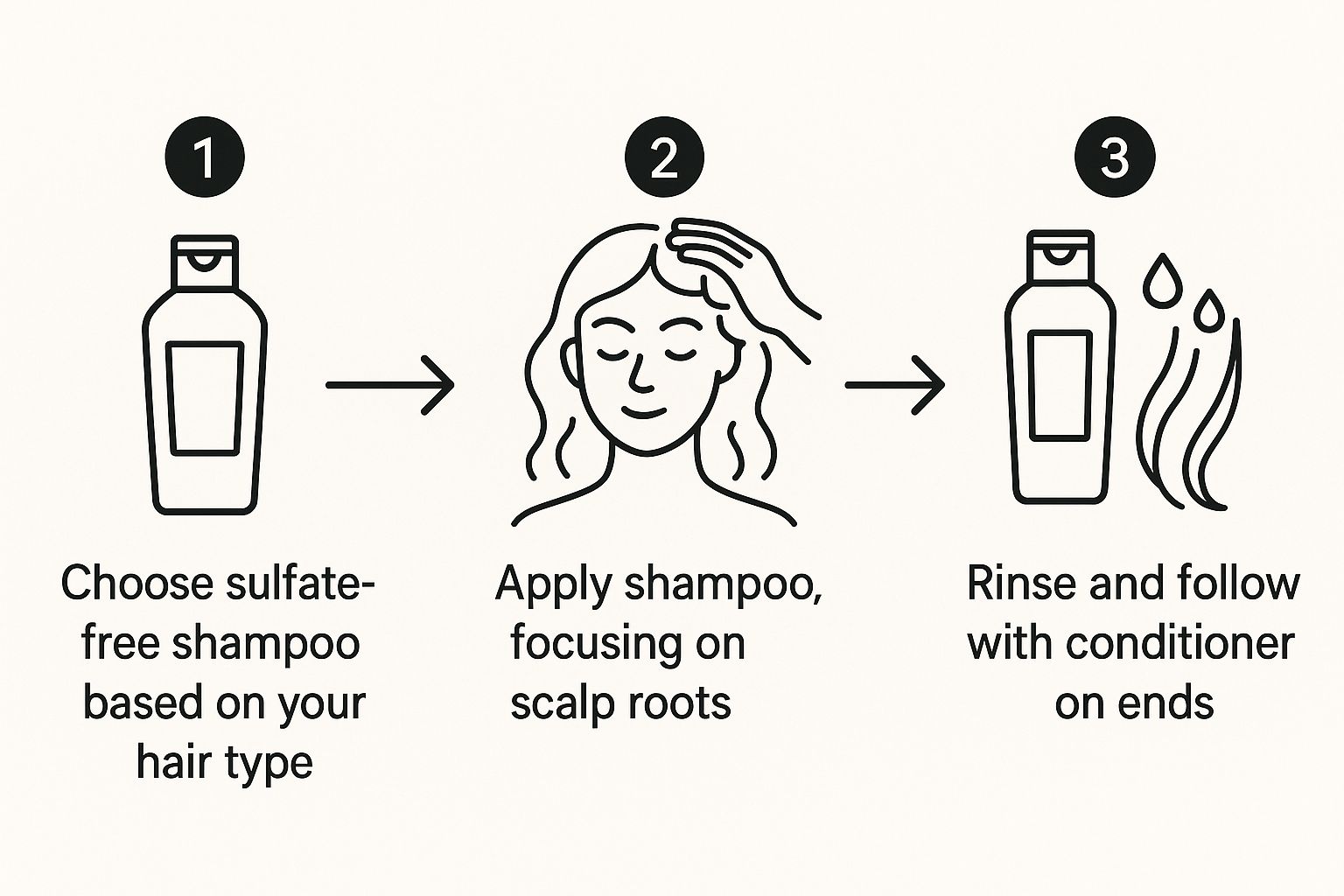 1

Choose sulfate-free shampoo based on your hair type

2

Apply shampoo, focusing on scalp roots

3

Rinse and follow with conditioner on ends