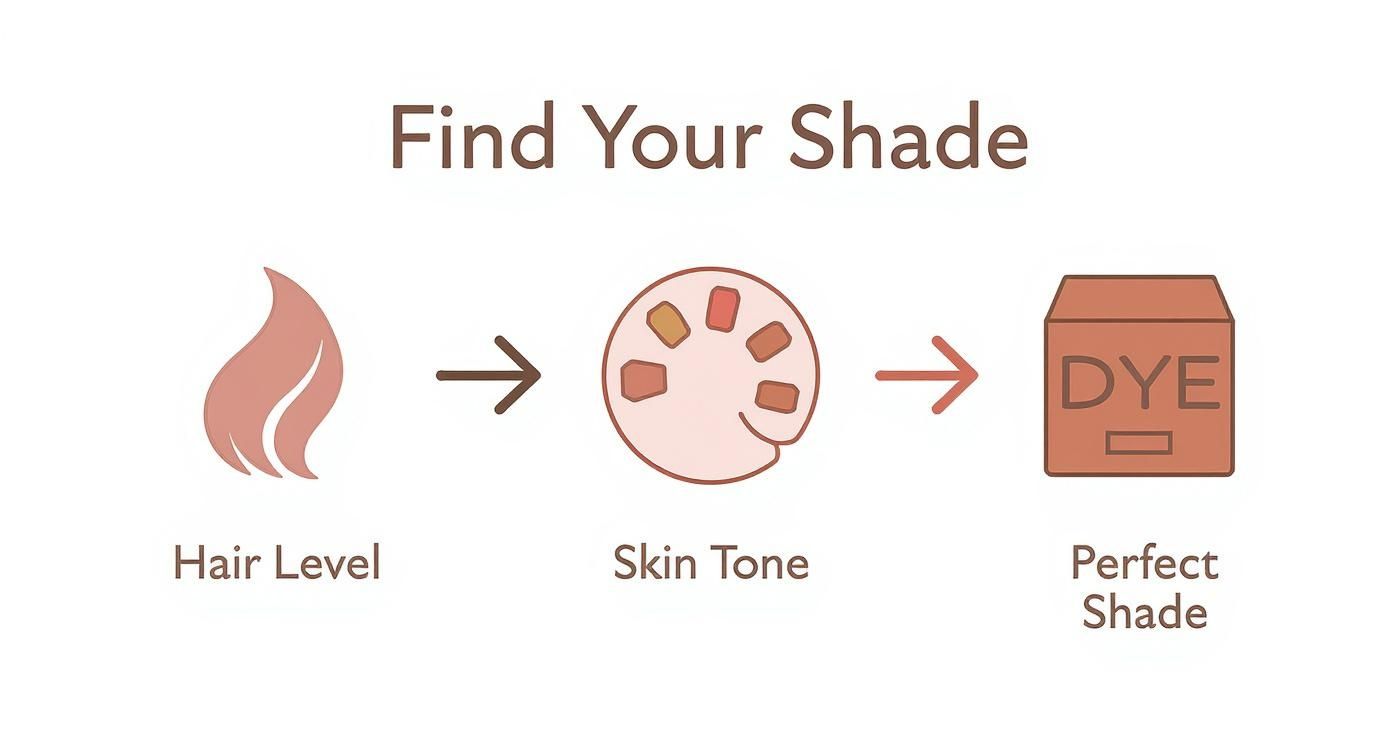 Find Your Shade

DYE

Hair Level

Skin Tone

Perfect Shade