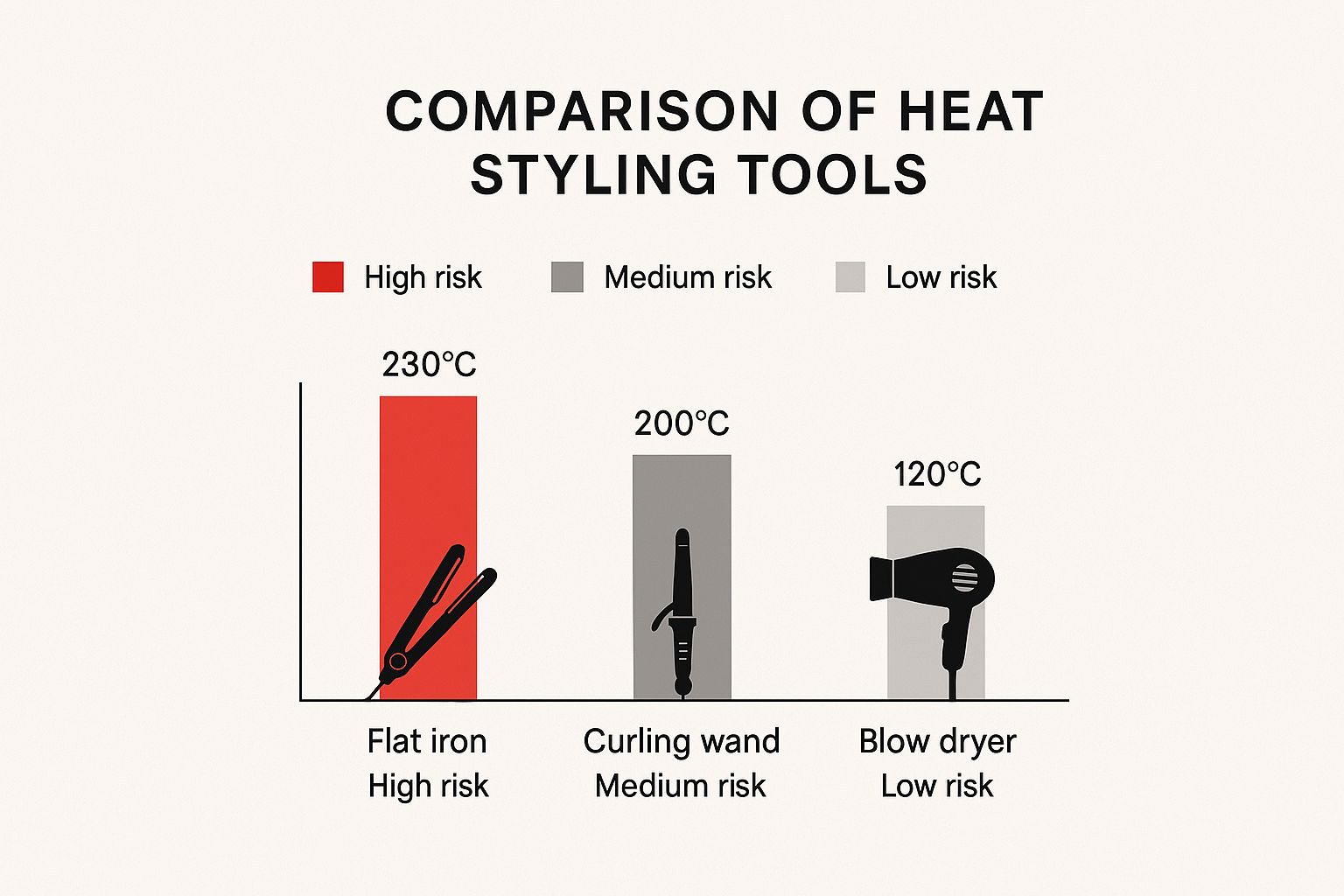 COMPARISON OF HEAT STYLING TOOLS

High risk Medium risk Low risk

230°C

200°C

120°C

Flat iron
High risk

Curling wand
Medium risk

Blow dryer
Low risk