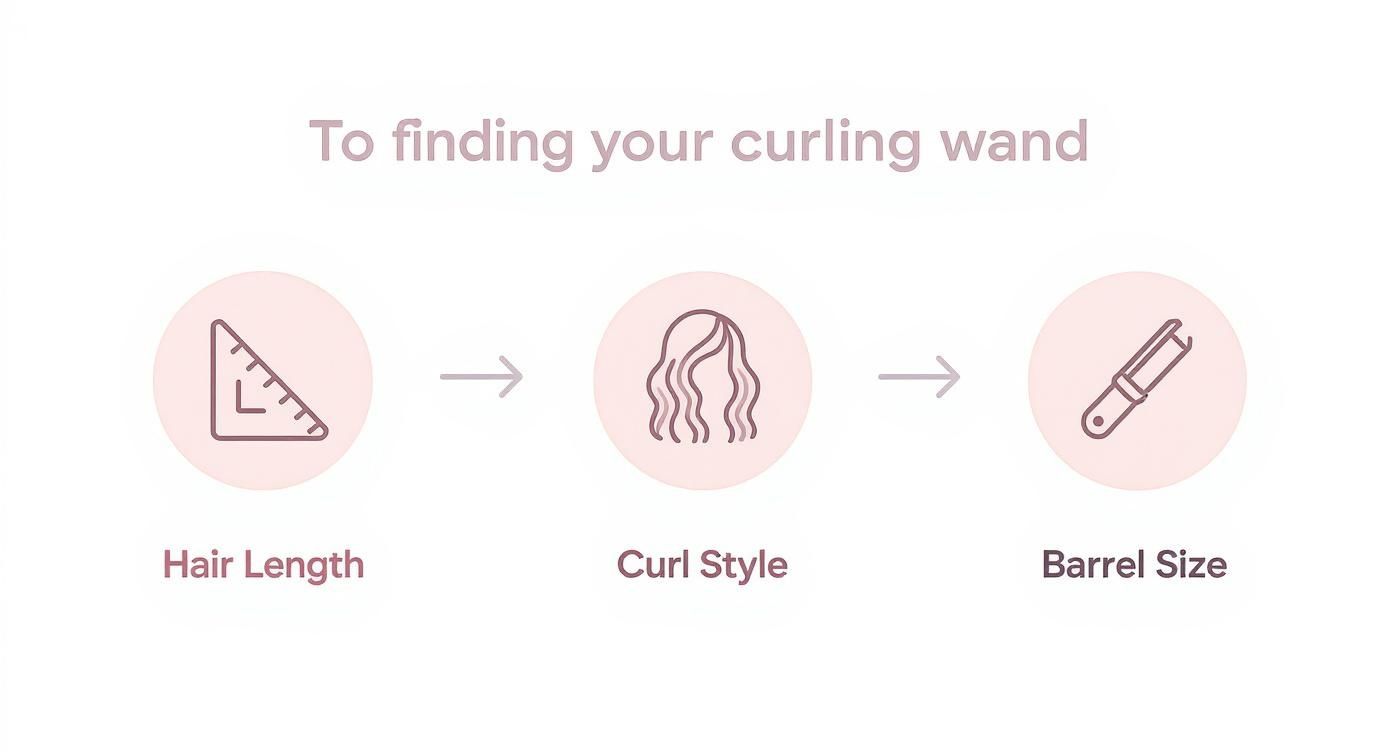 To finding your curling wand

Hair Length

Curl Style

Barrel Size