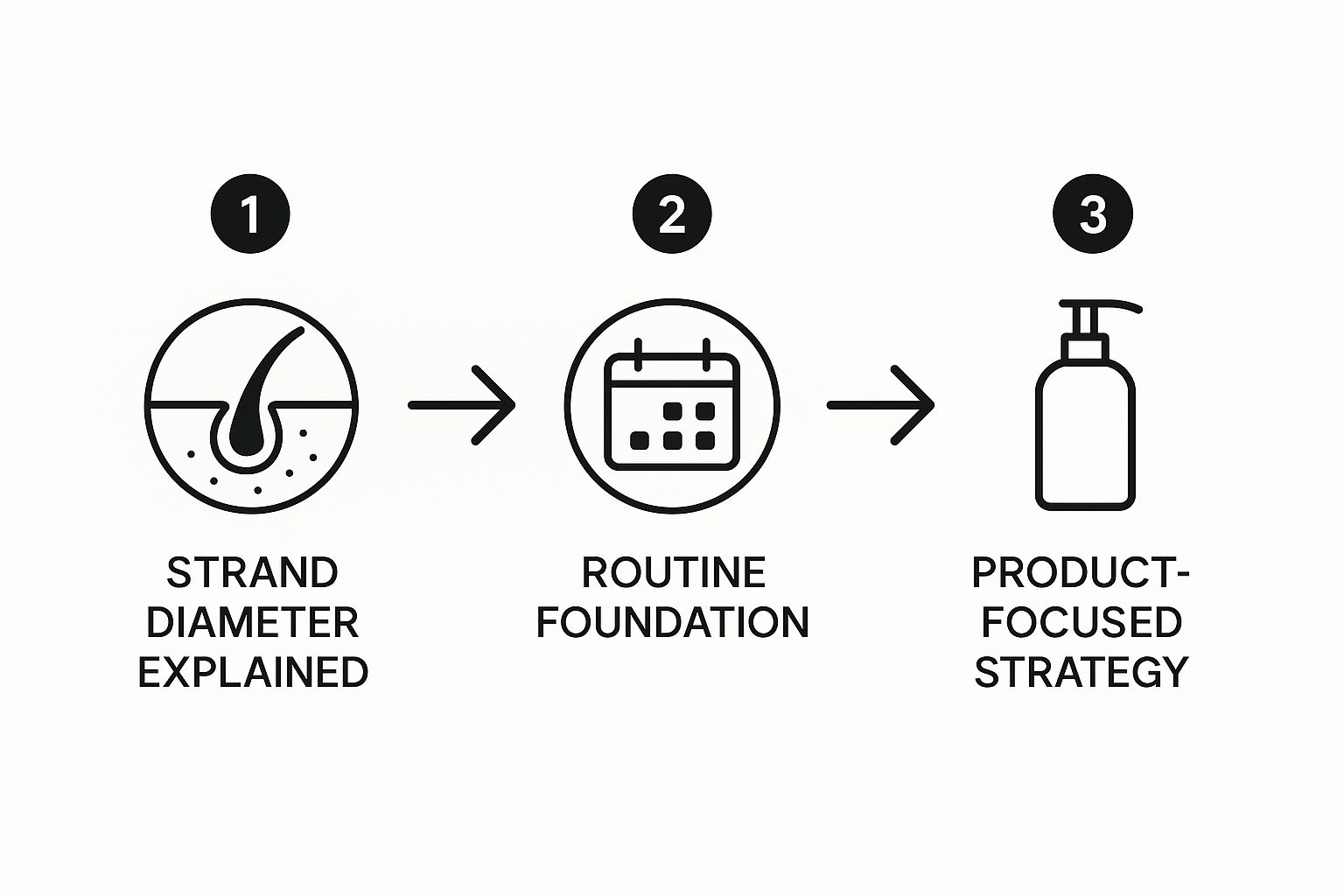 1

STRAND DIAMETER EXPLAINED

2

ROUTINE FOUNDATION

3

PRODUCT-FOCUSED STRATEGY