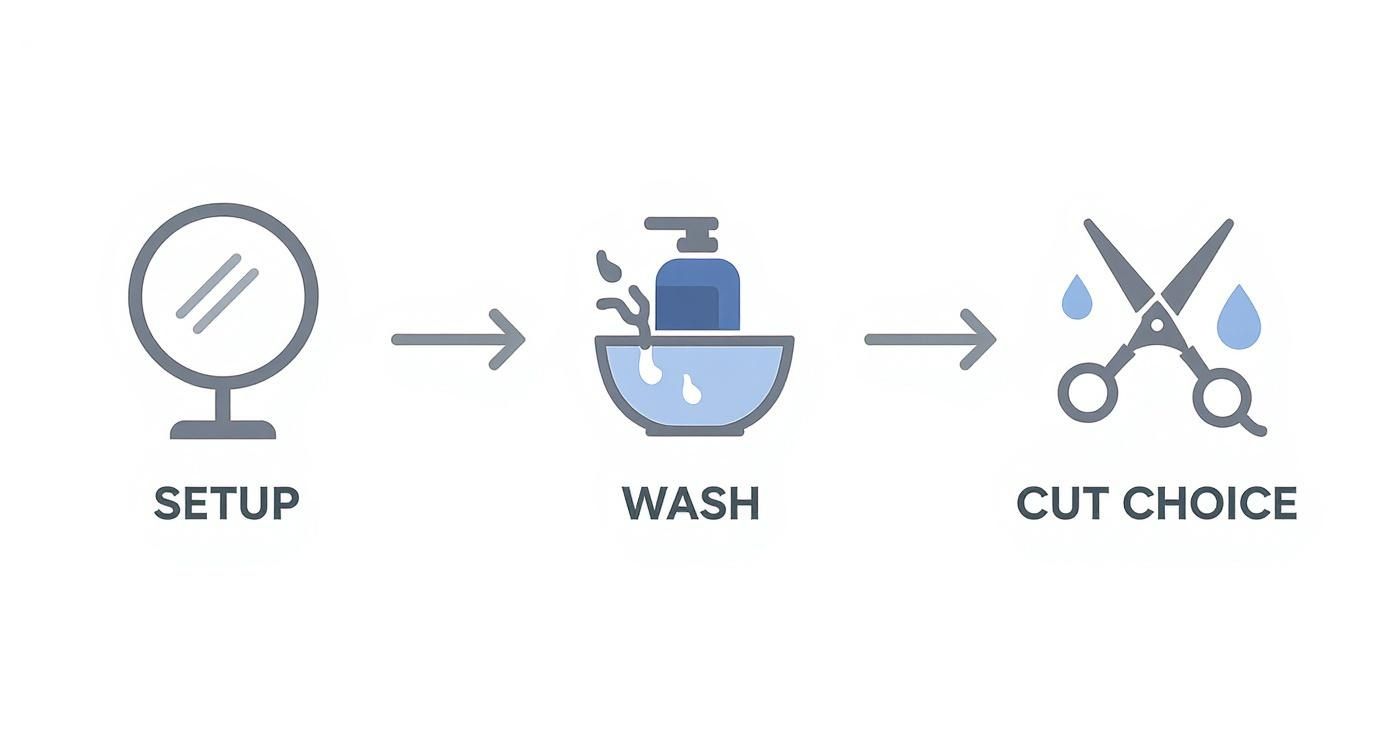 SETUP

WASH

CUT CHOICE