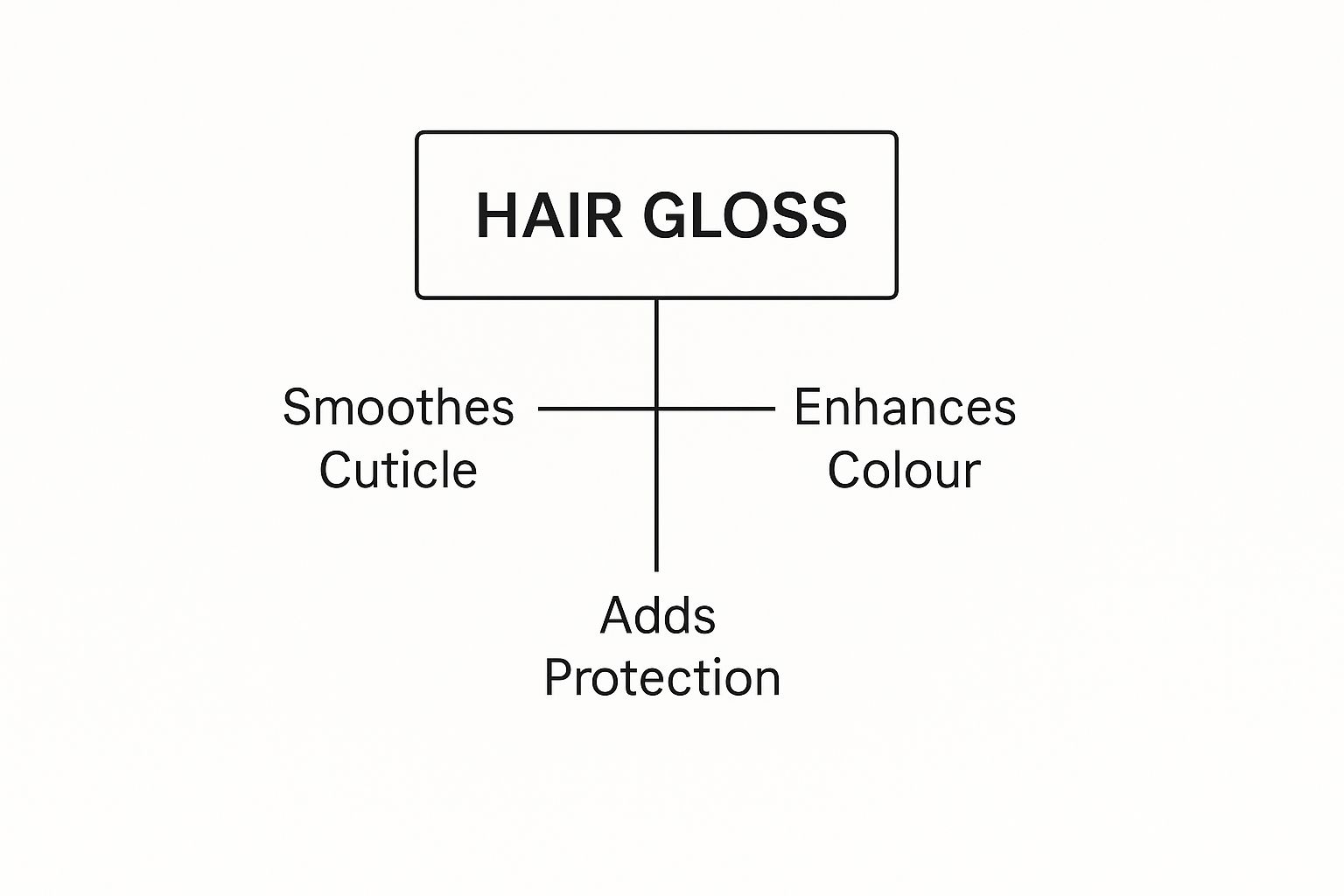 HAIR GLOSS

Smoothes Cuticle

Enhances Colour

Adds Protection