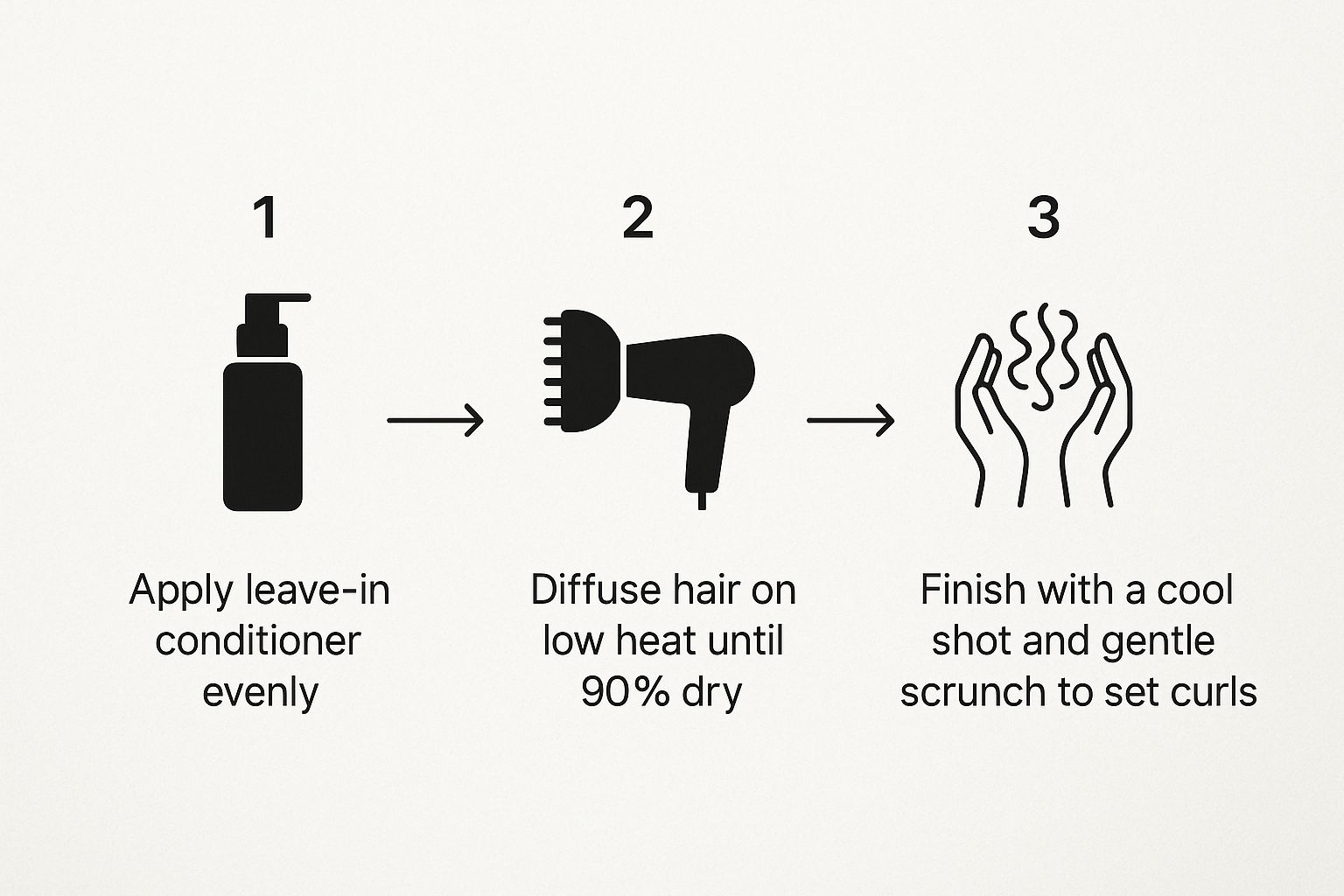 1

Apply leave-in conditioner evenly

2

Diffuse hair on low heat until 90% dry

3

Finish with a cool shot and gentle scrunch to set curls