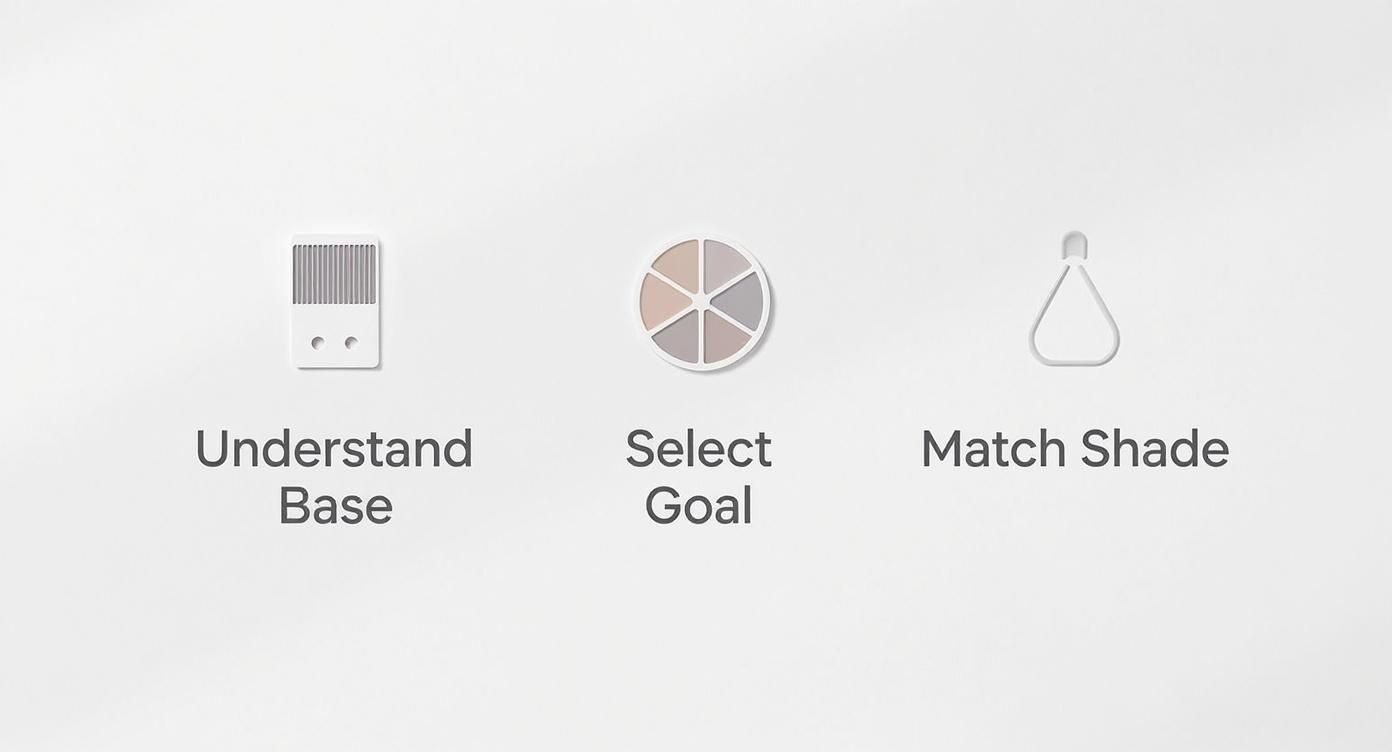 Understand Base

Select Goal

Match Shade