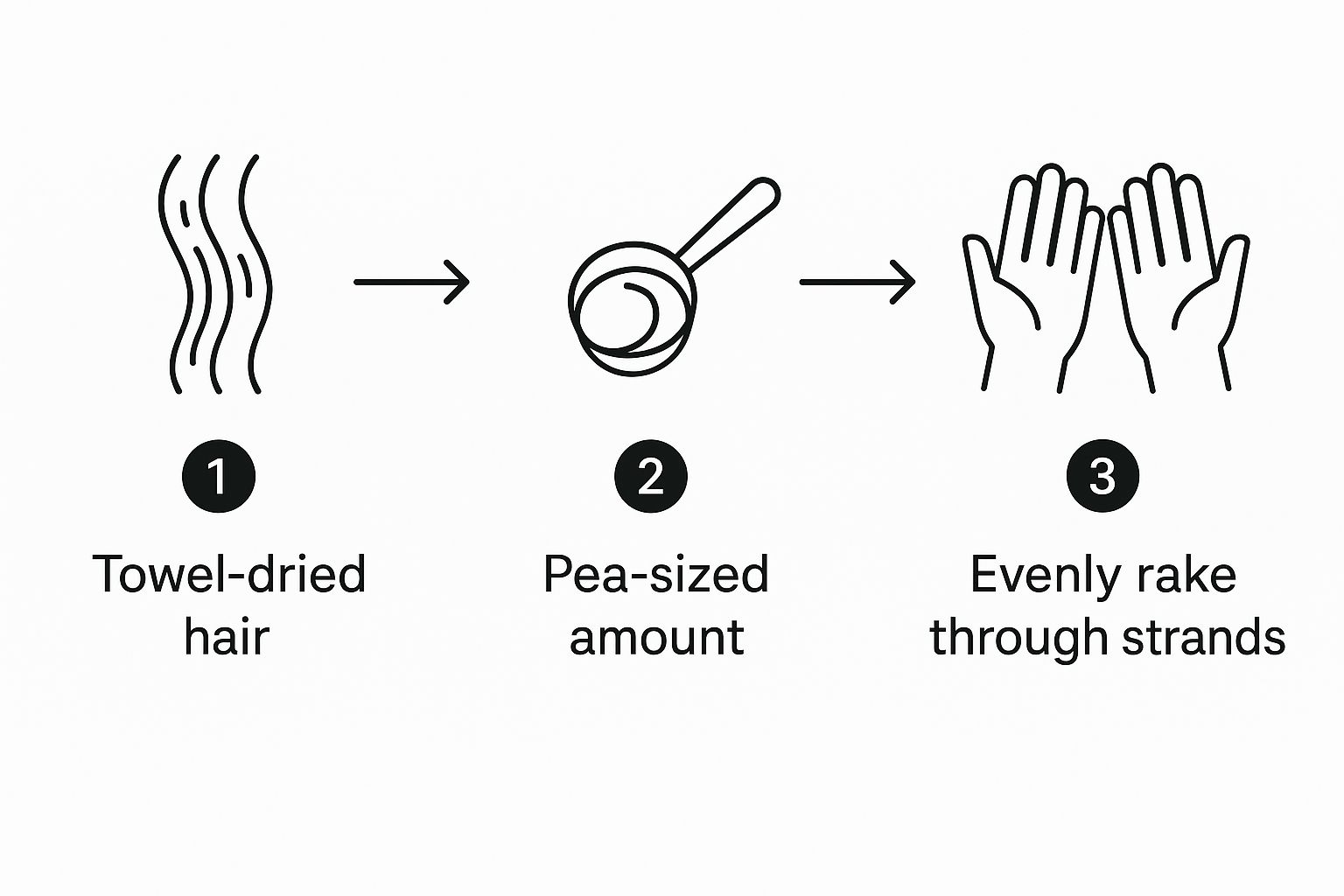 1
Towel-dried hair

2
Pea-sized amount

3
Evenly rake through strands