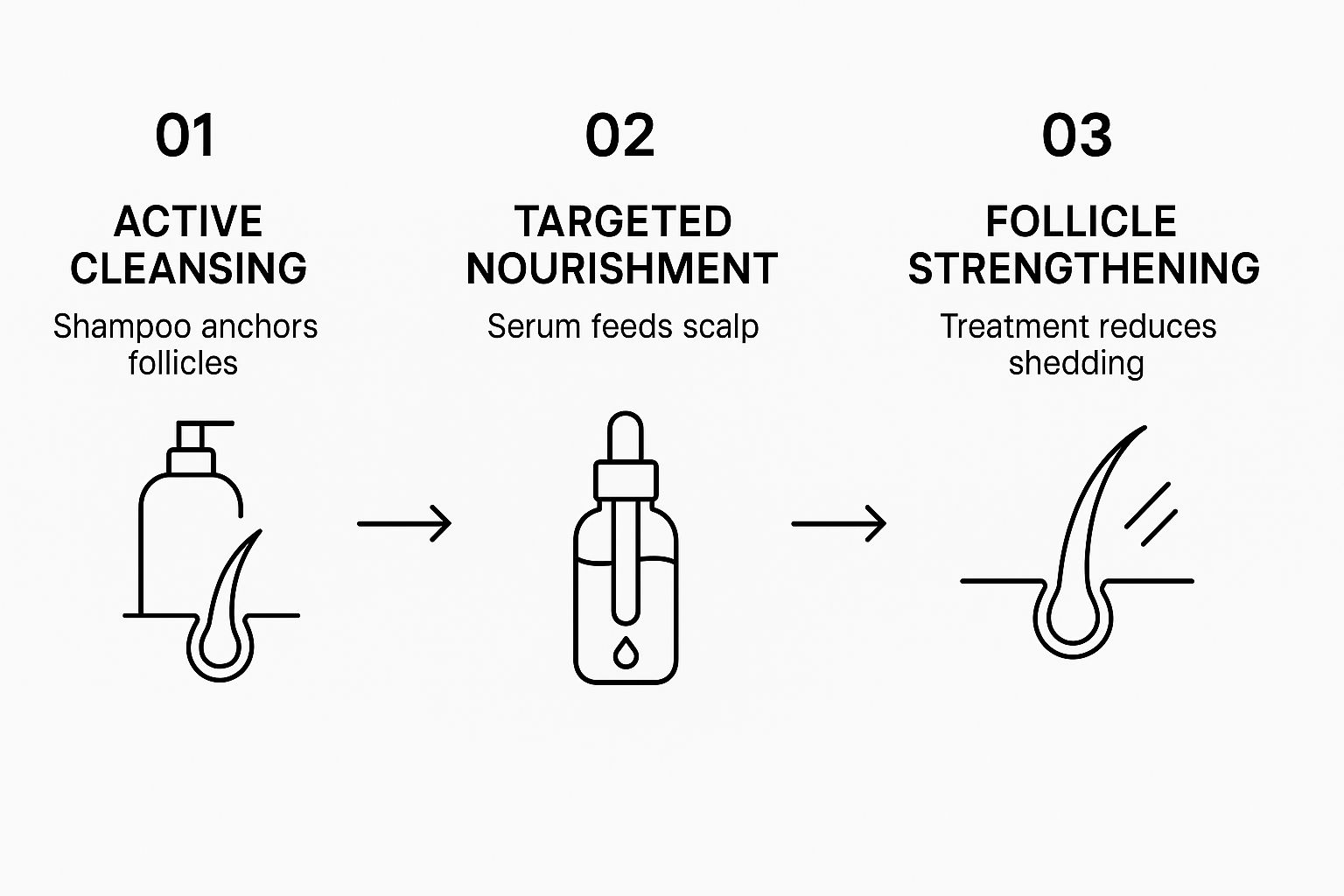 01

ACTIVE CLEANSING

Shampoo anchors follicles

02

TARGETED NOURISHMENT

Serum feeds scalp

03

FOLLICLE STRENGTHENING

Treatment reduces shedding