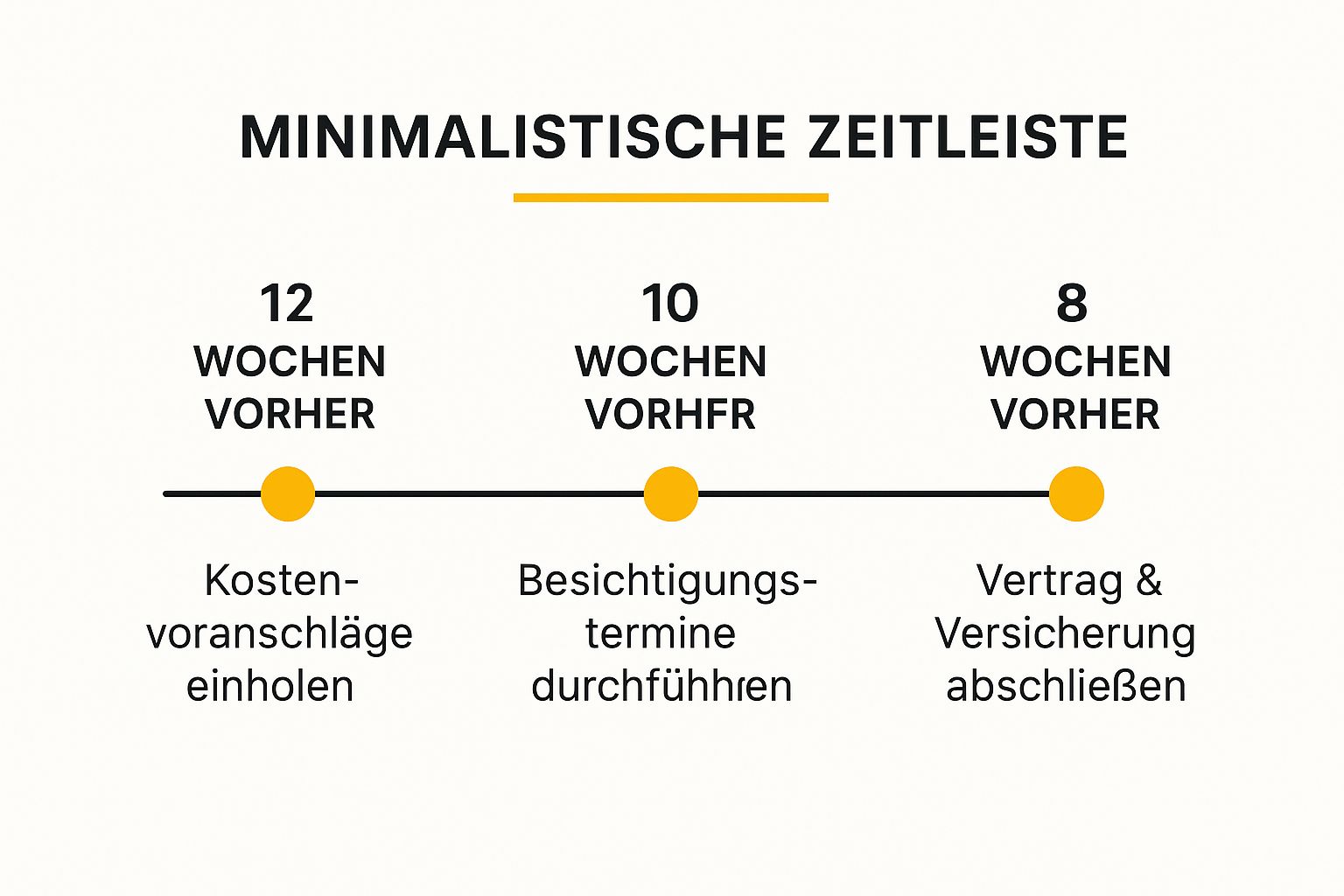 MINIMALISTISCHE ZEITLEISTE

12 WOCHEN VORHER

10 WOCHEN VORHFR

8 WOCHEN VORHER

Kostenvoranschläge einholen

Besichtigungstermine durchführen

Vertrag & Versicherung abschließen