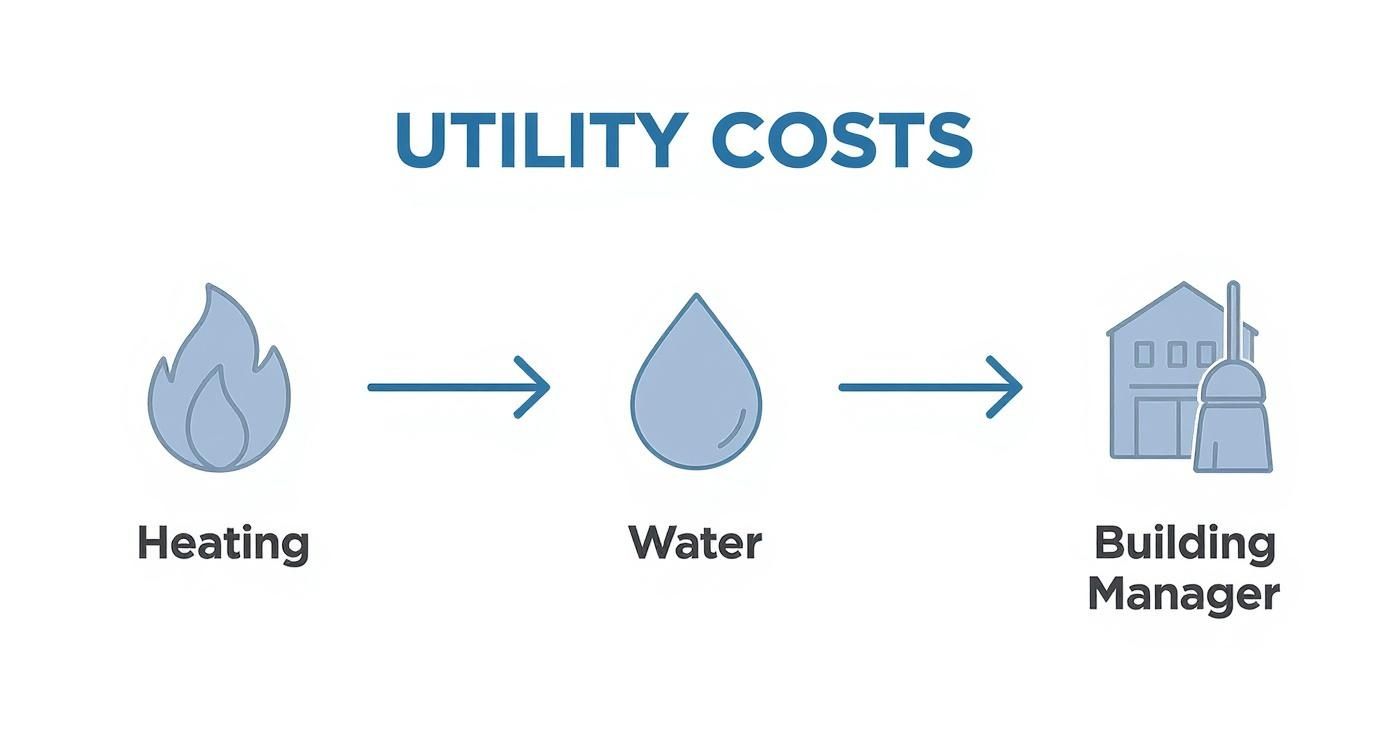 UTILITY COSTS

Heating

Water

Building Manager