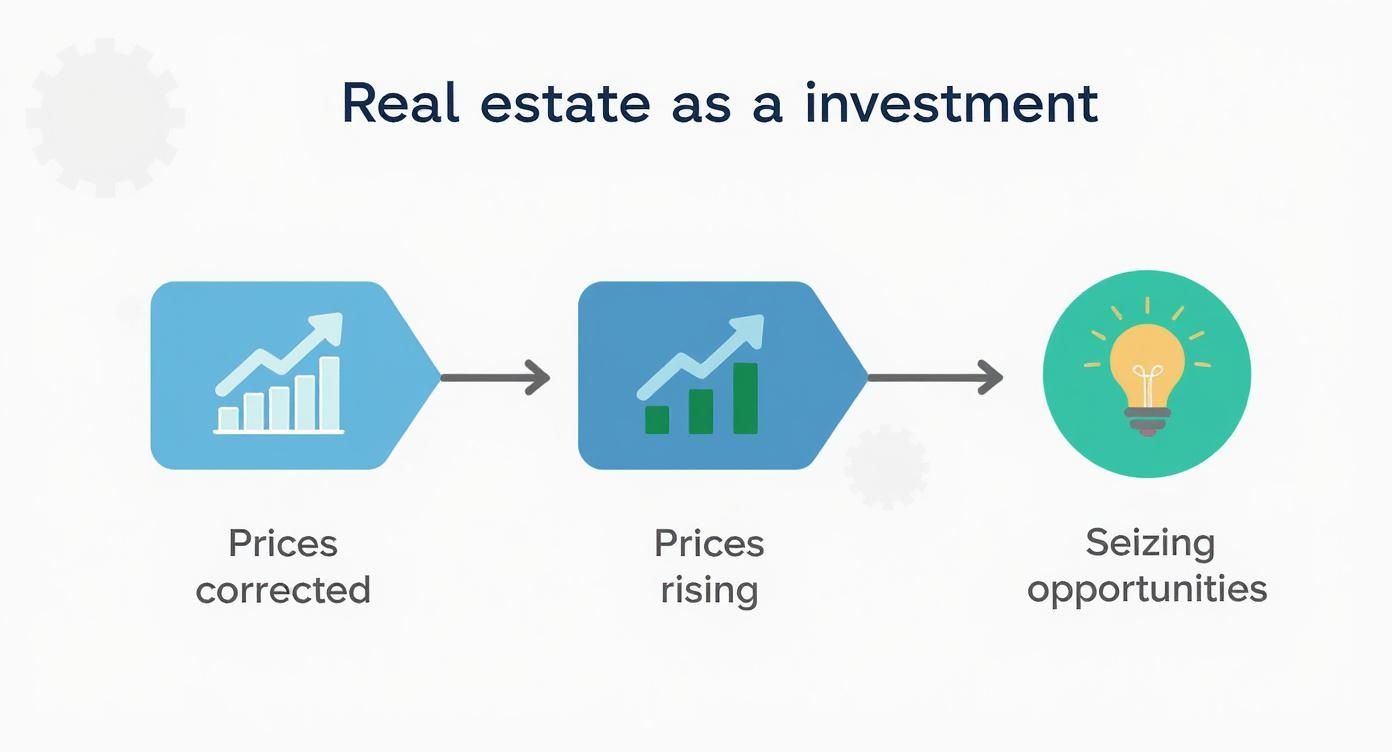 Real estate as a investment

Prices corrected

Prices rising

Seizing opportunities