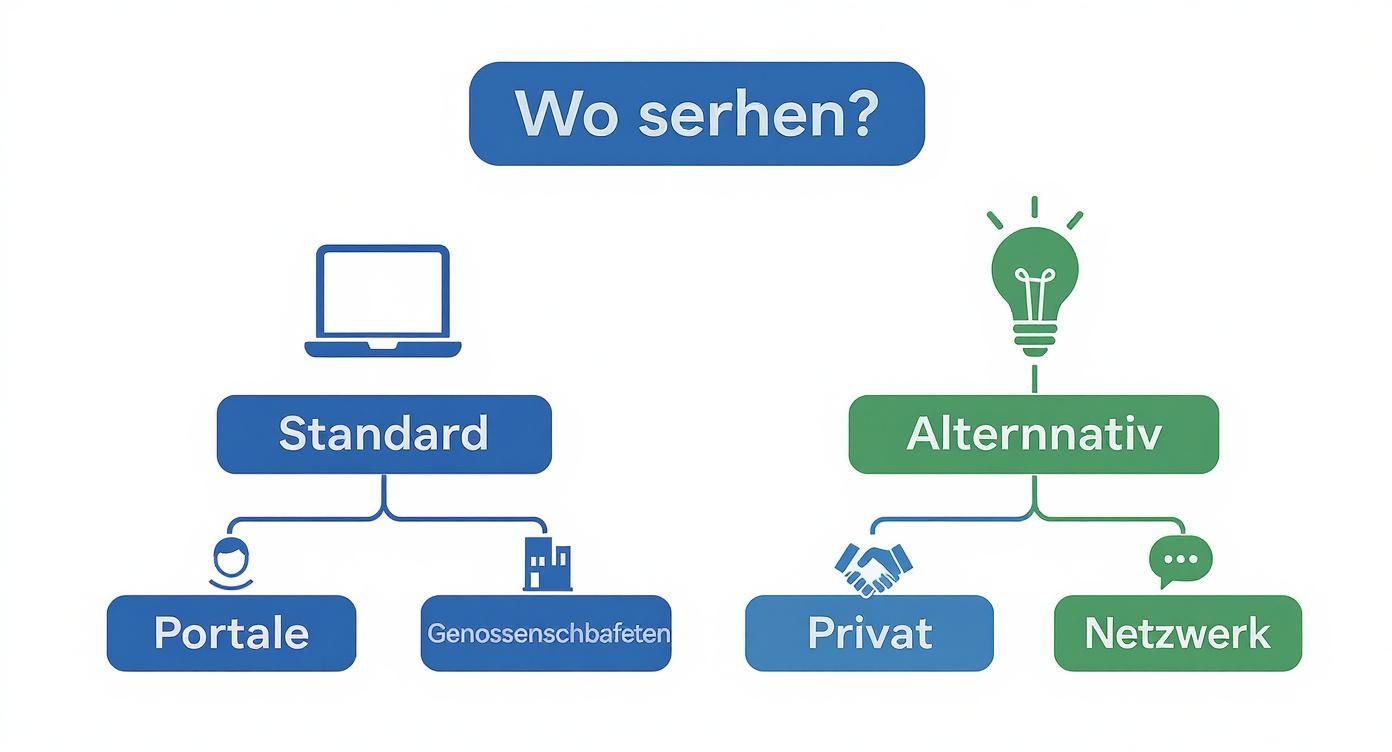 Wo serhen?

Standard

Portale

Genossenschbafeten

Alternnativ

Privat

Netzwerk