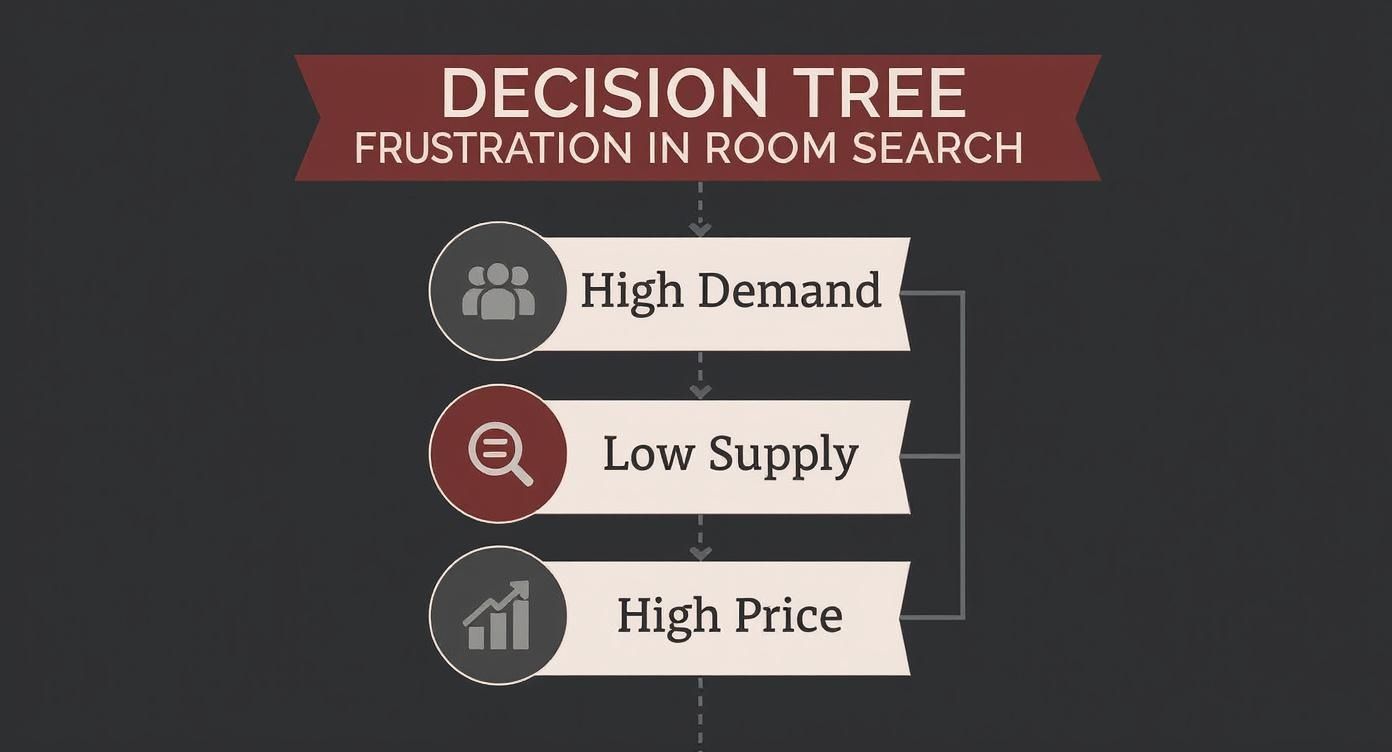 DECISION TREE
FRUSTRATION IN ROOM SEARCH

High Demand

Low Supply

High Price