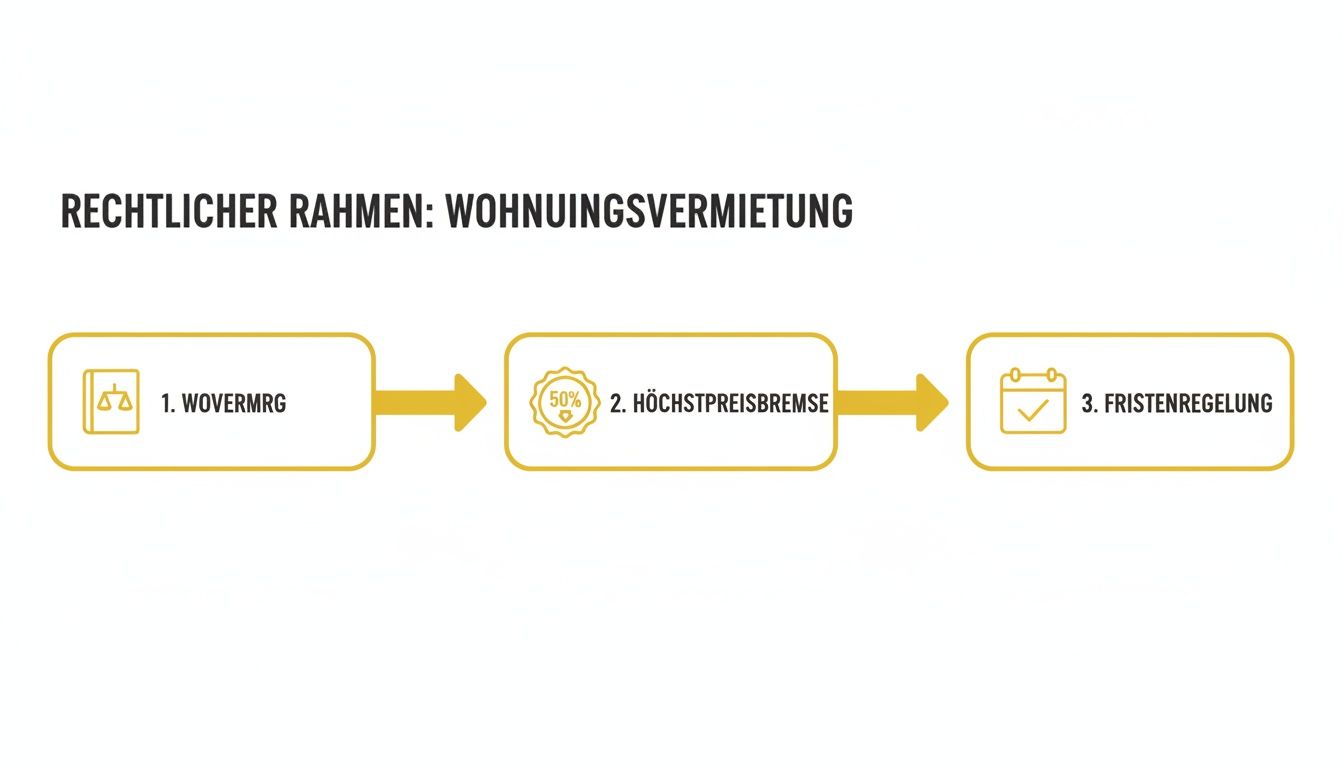 RECHTLICHER RAHMEN: WOHNUINGSVERMIETUNG

1. WOVERMRG

50%

2. HÖCHSTPREISBREMSE

3. FRISTENREGELUNG