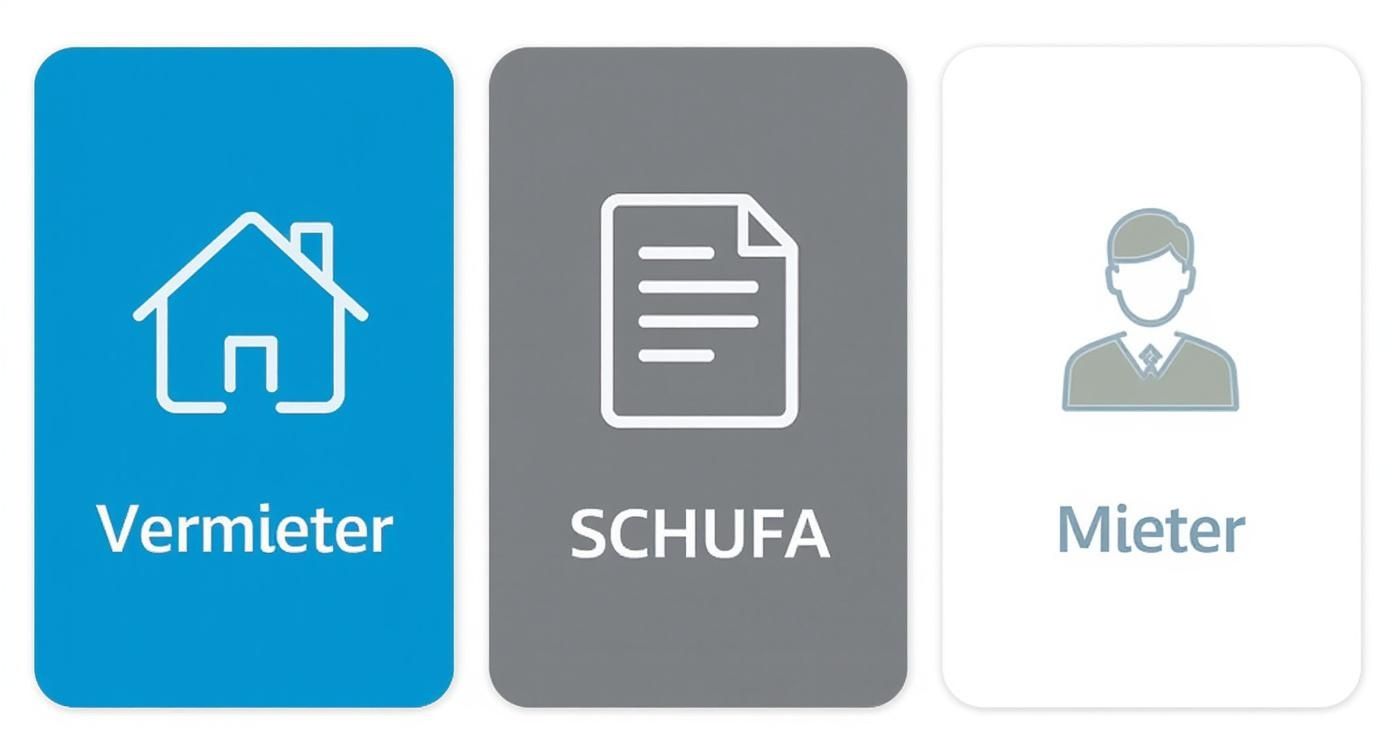 Vermieter

SCHUFA

Mieter