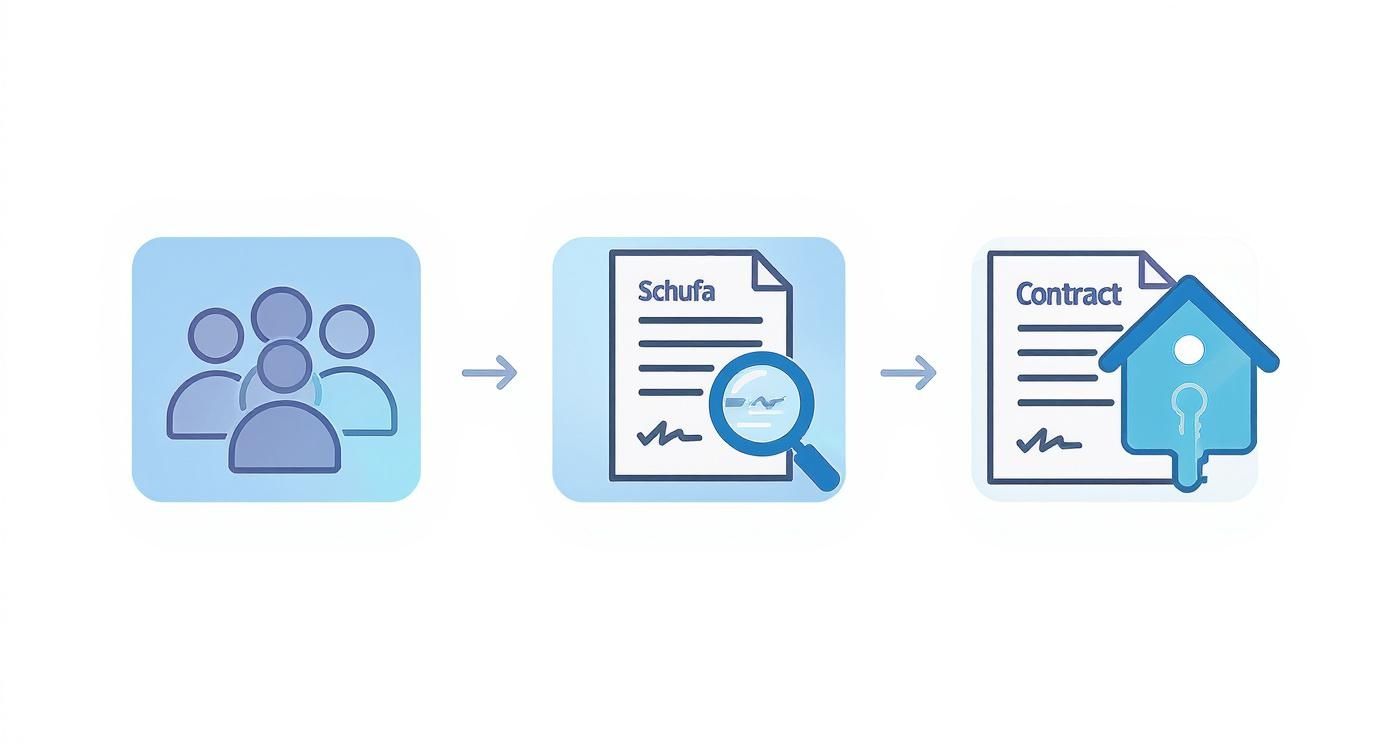 Schufa

Contract