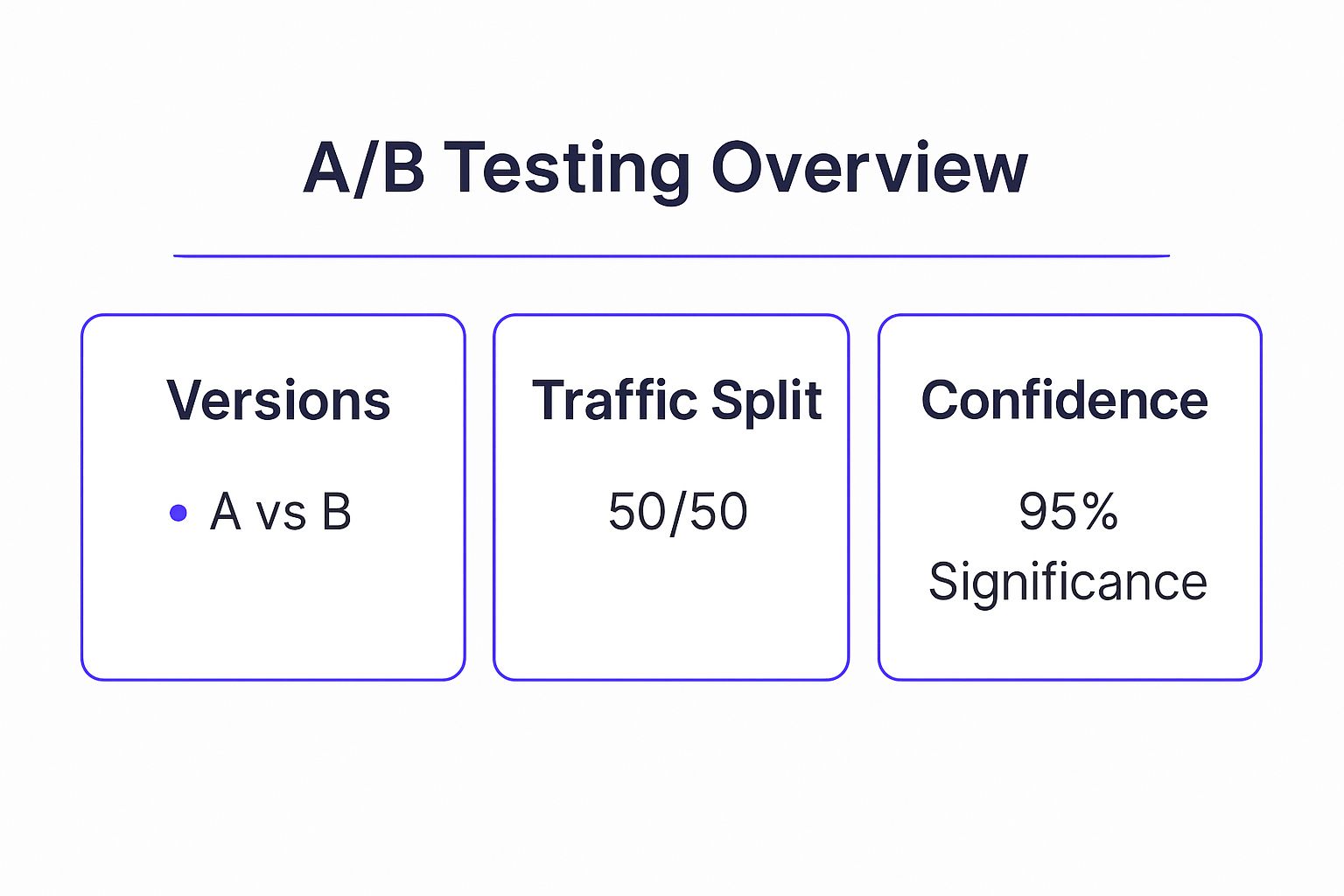 A/B Testing Overview

Versions

• A vs B

Traffic Split

50/50

Confidence

95% Significance