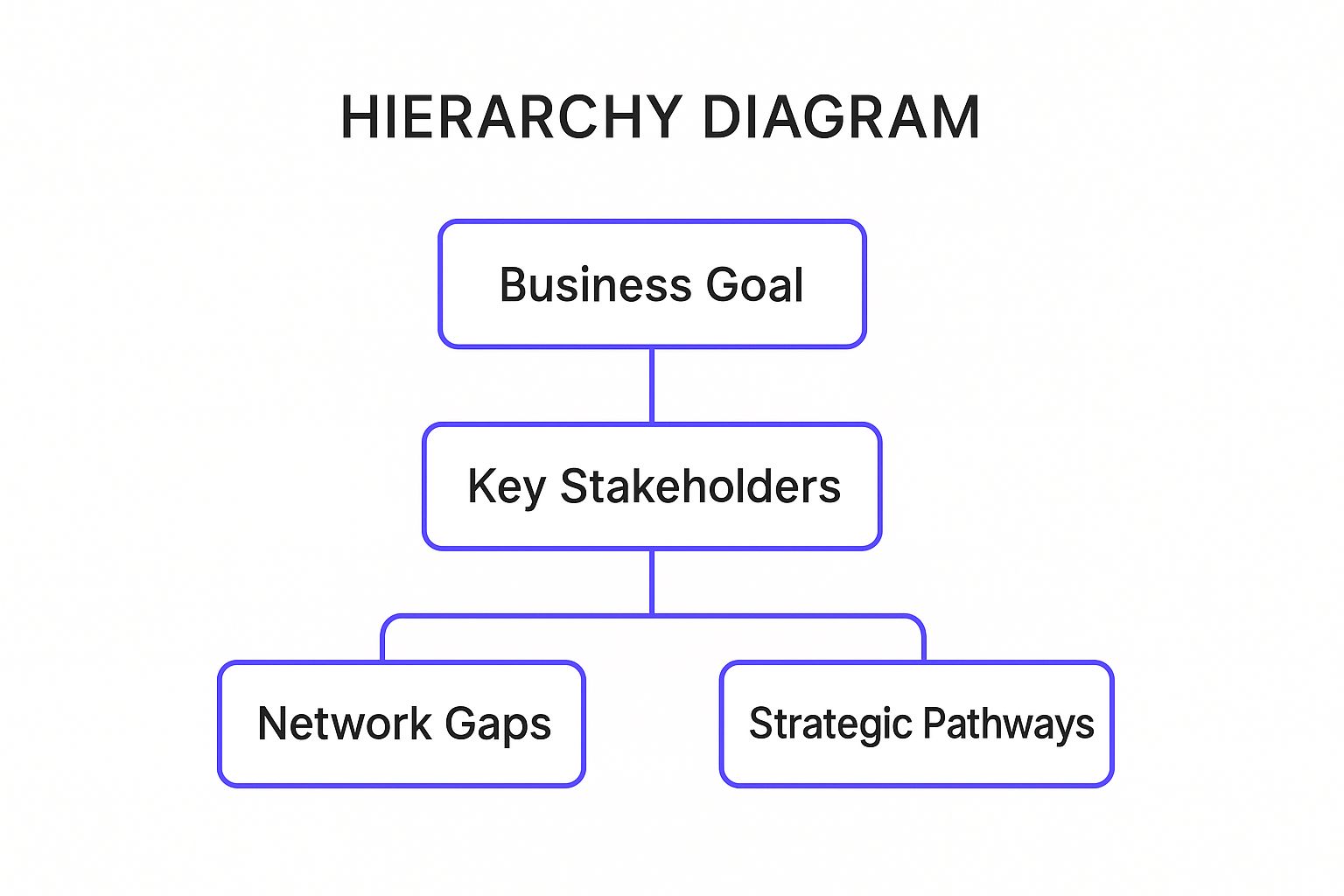 HIERARCHY DIAGRAM

Business Goal

Key Stakeholders

Network Gaps

Strategic Pathways