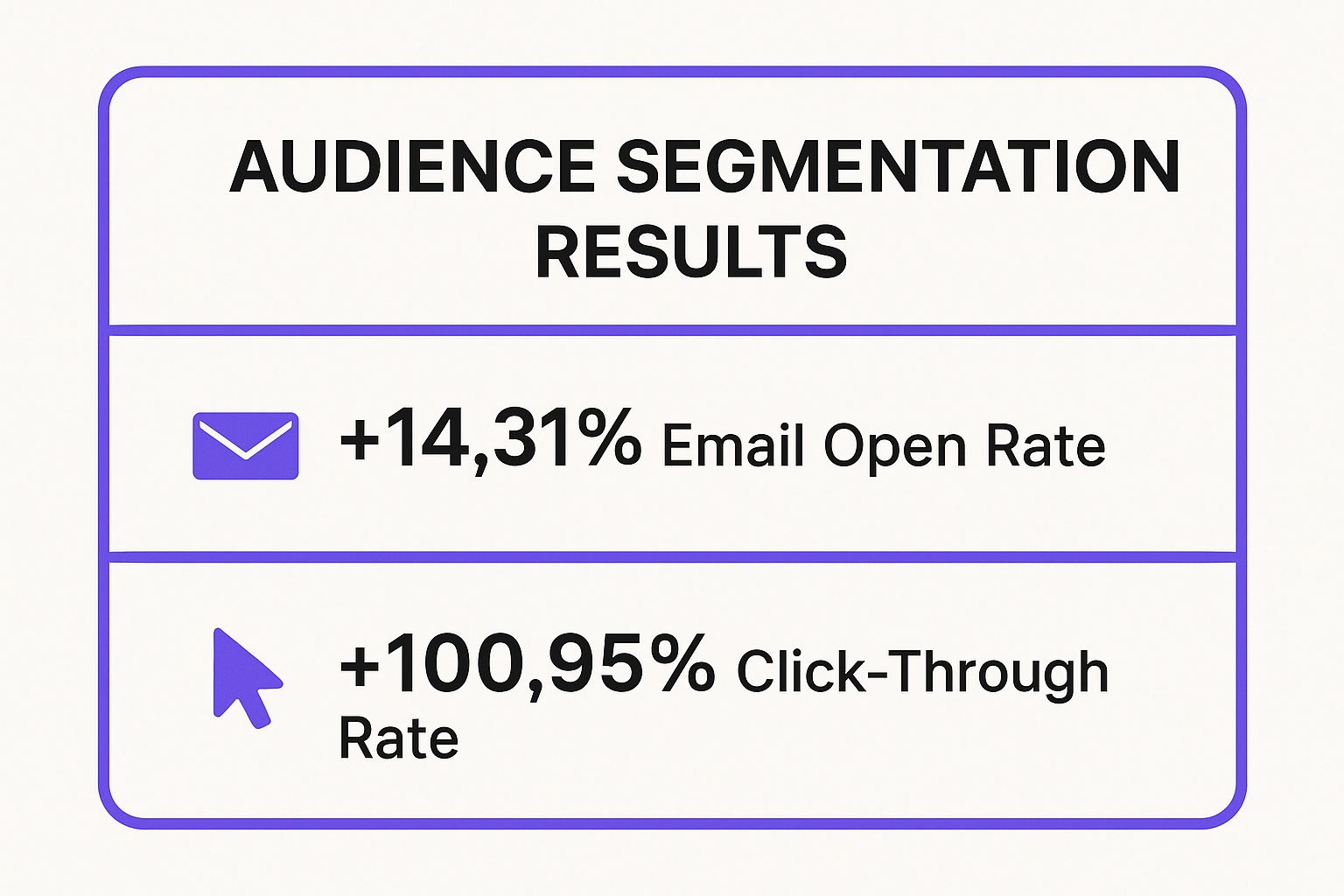 AUDIENCE SEGMENTATION RESULTS

+14,31% Email Open Rate

+100,95% Click-Through Rate