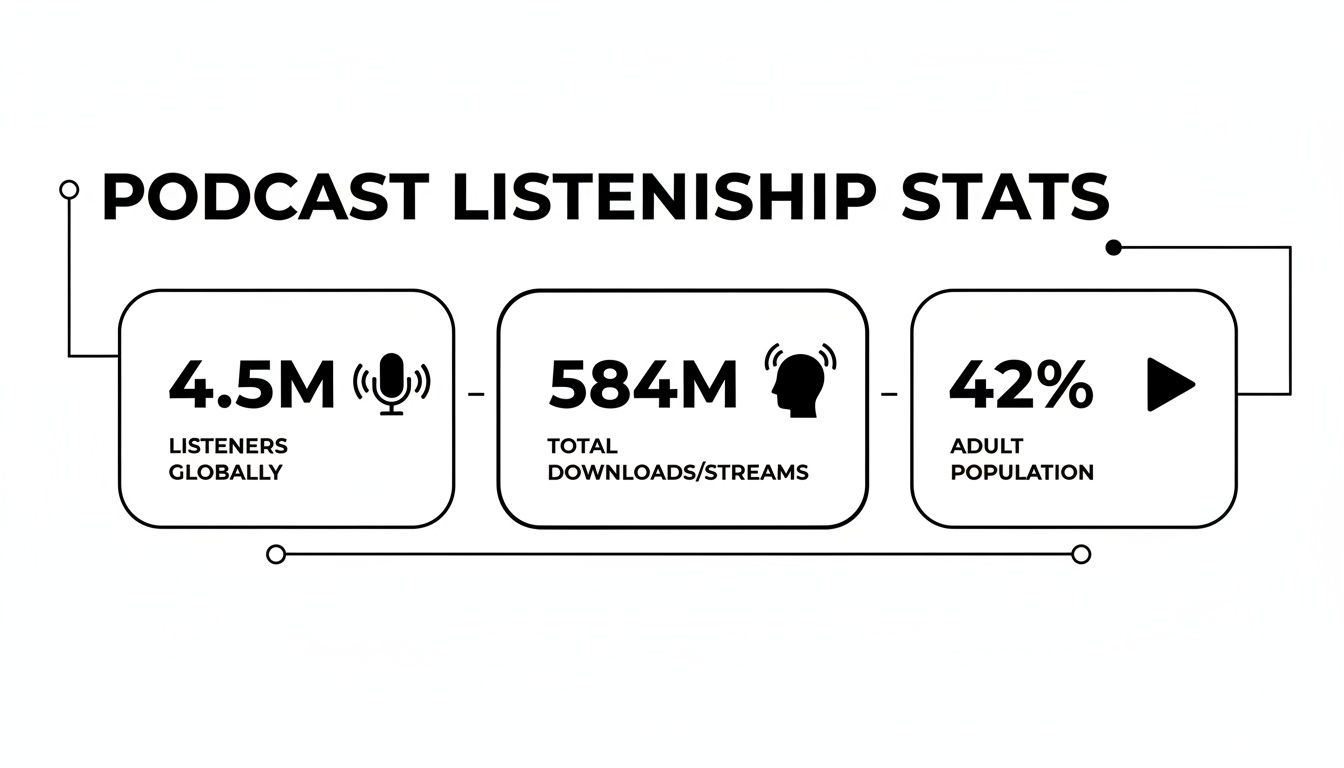 PODCAST LISTENISHIP STATS

4.5M
LISTENERS GLOBALLY

584M
TOTAL DOWNLOADS/STREAMS

42%
ADULT POPULATION