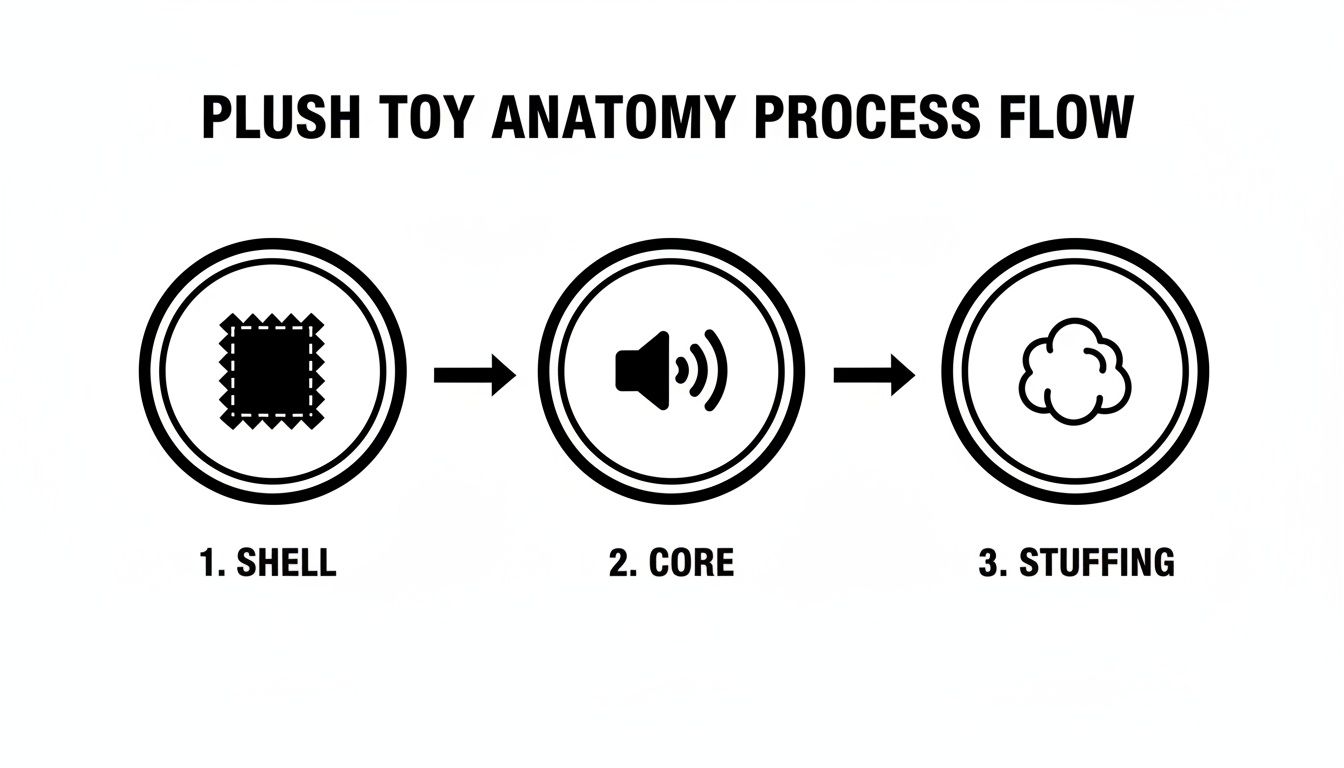 PLUSH TOY ANATOMY PROCESS FLOW

1. SHELL

2. CORE

3. STUFFING