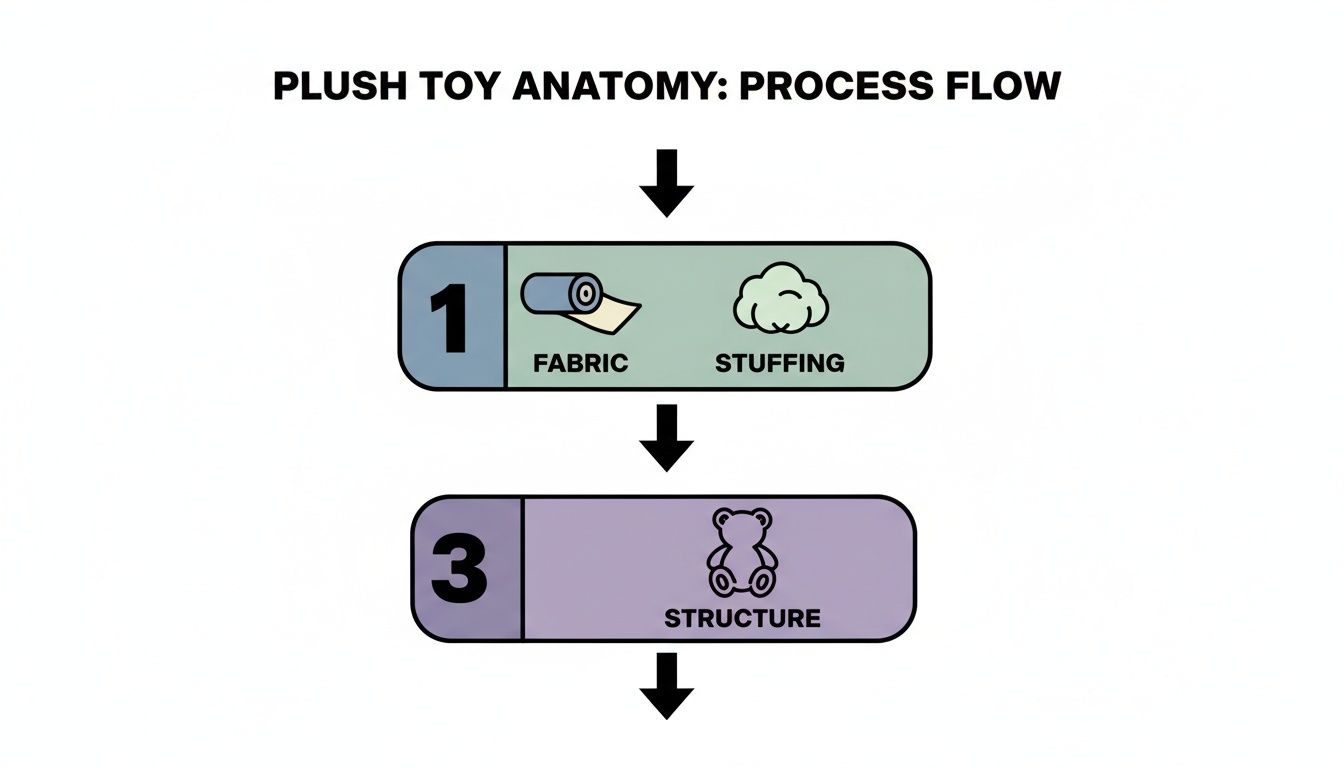 PLUSH TOY ANATOMY: PROCESS FLOW

1 FABRIC STUFFING

3 STRUCTURE