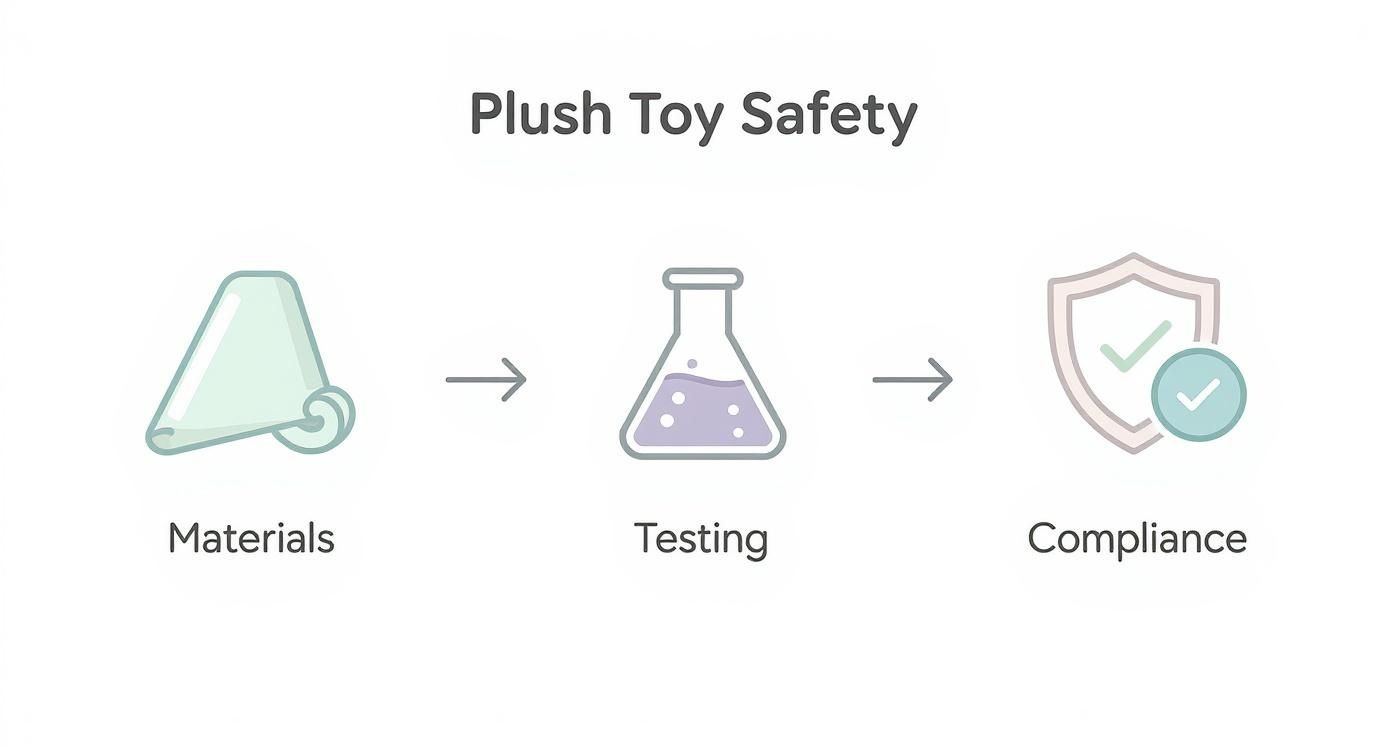 Plush Toy Safety

Materials

Testing

Compliance