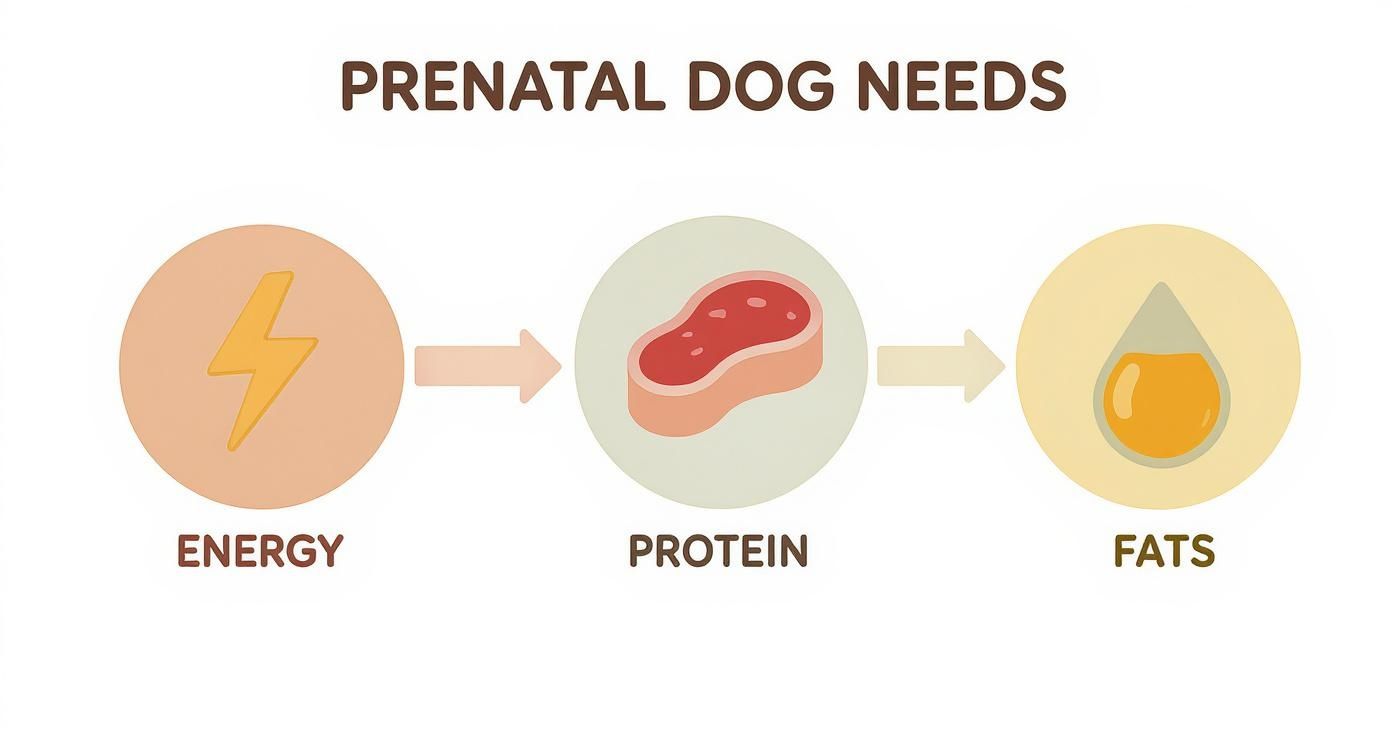 PRENATAL DOG NEEDS

ENERGY

PROTEIN

FATS