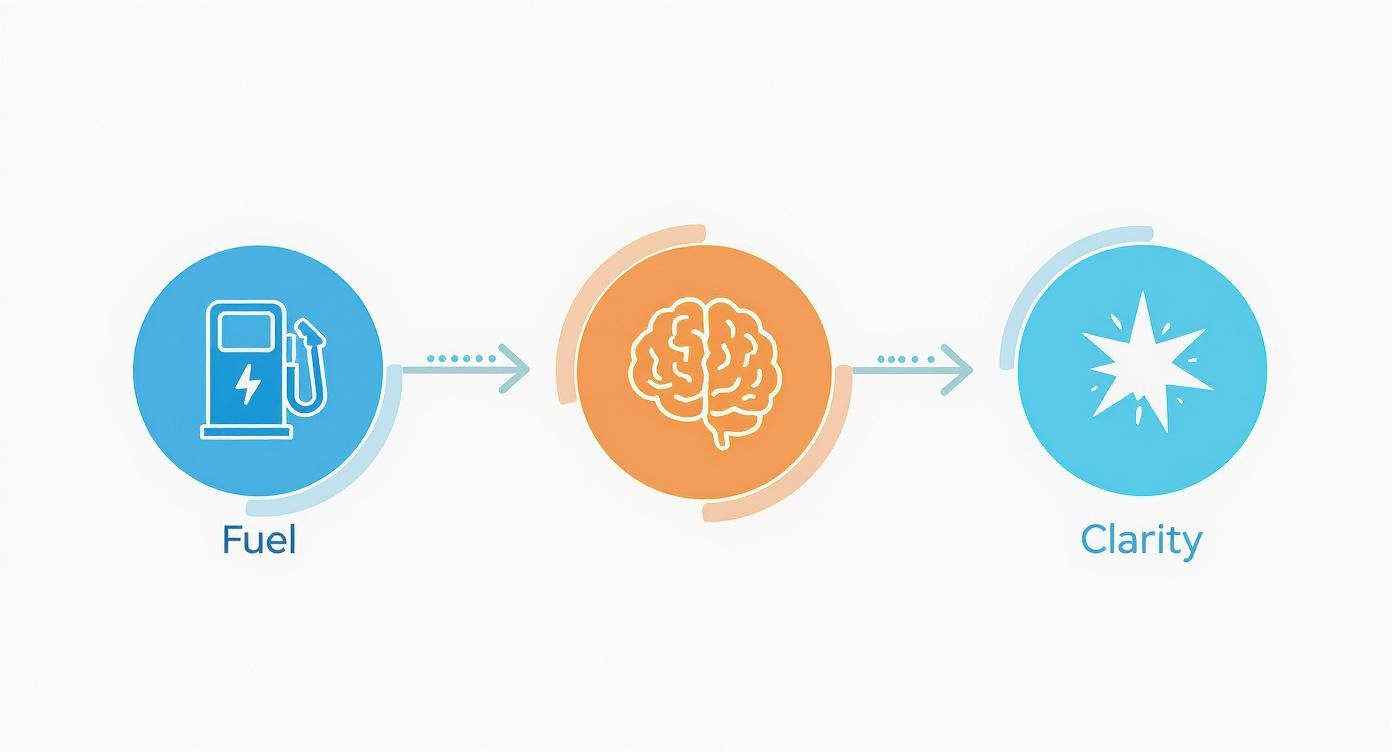 Fuel

Clarity