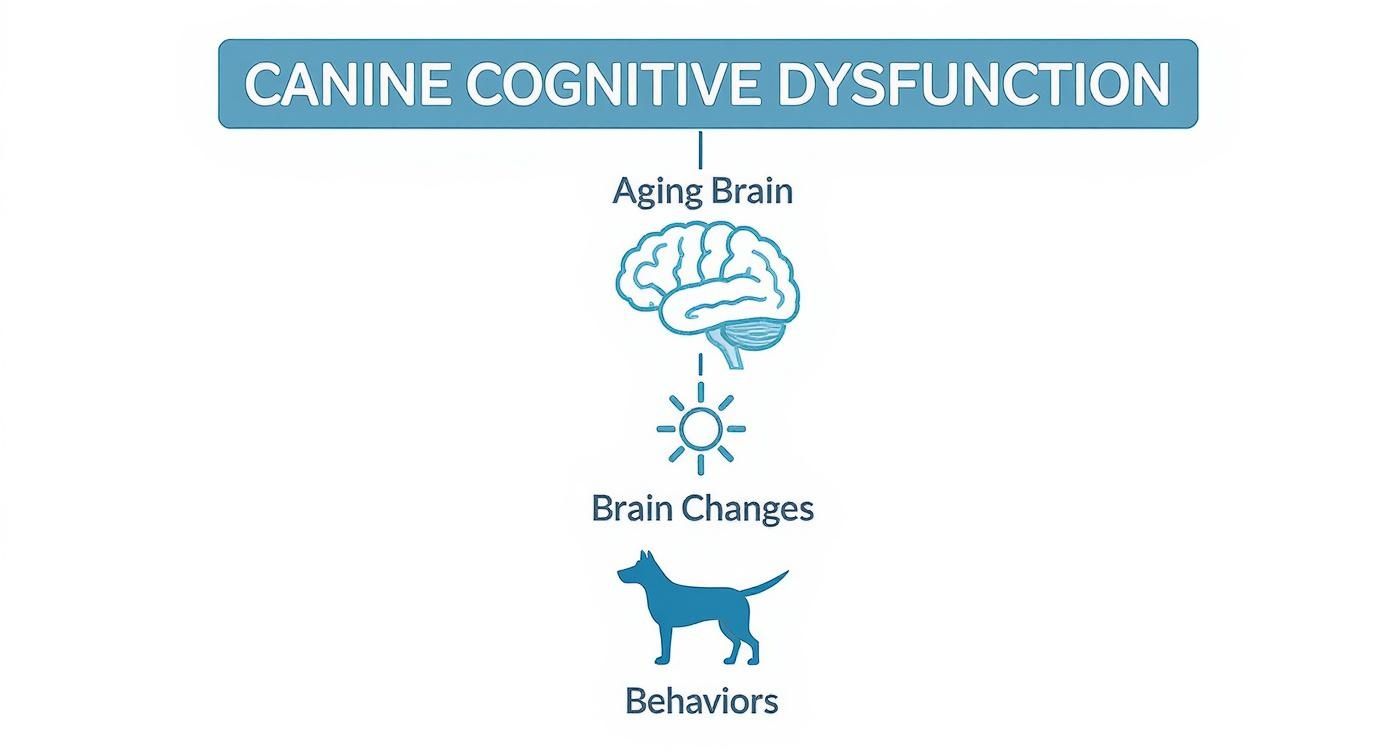 CANINE COGNITIVE DYSFUNCTION

Aging Brain

Brain Changes

Behaviors