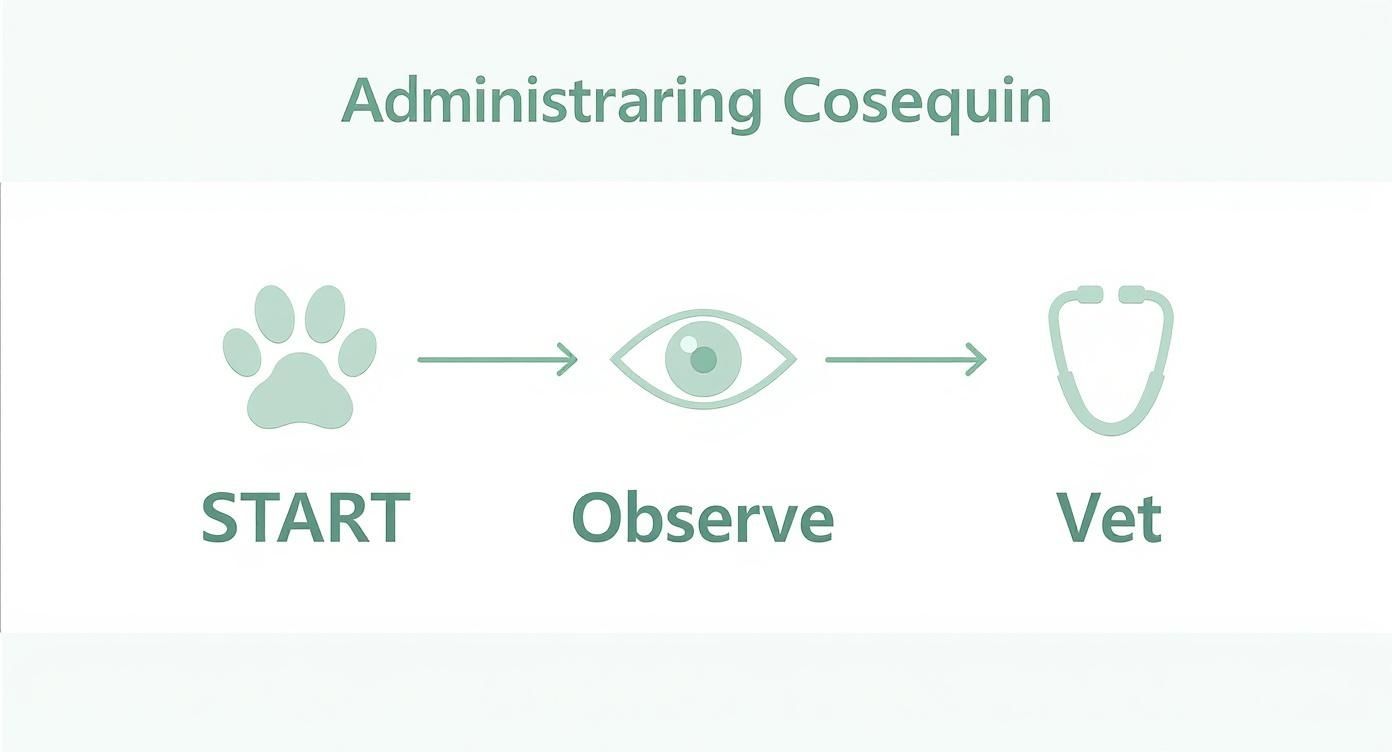 Administraring Cosequin

START

Observe

Vet