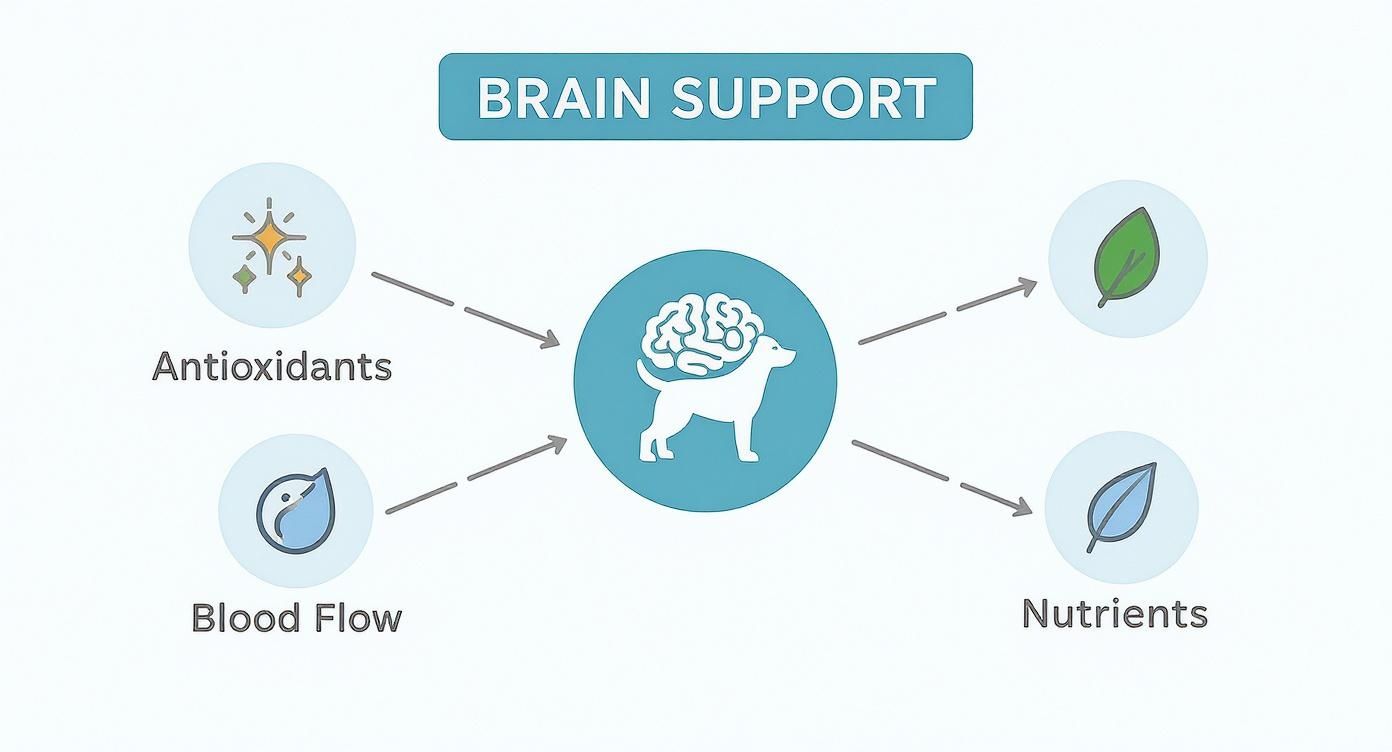 BRAIN SUPPORT

Antioxidants

Blood Flow

Nutrients