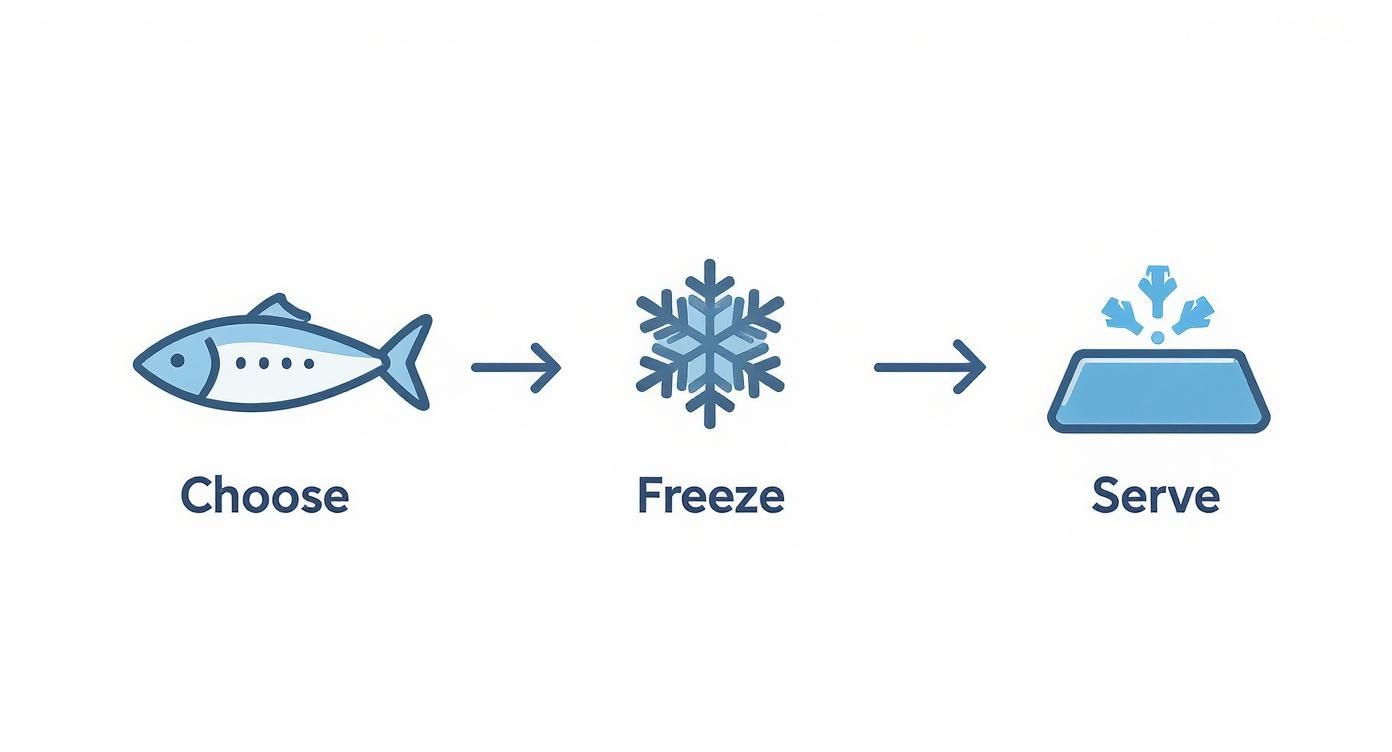 Choose

Freeze

Serve