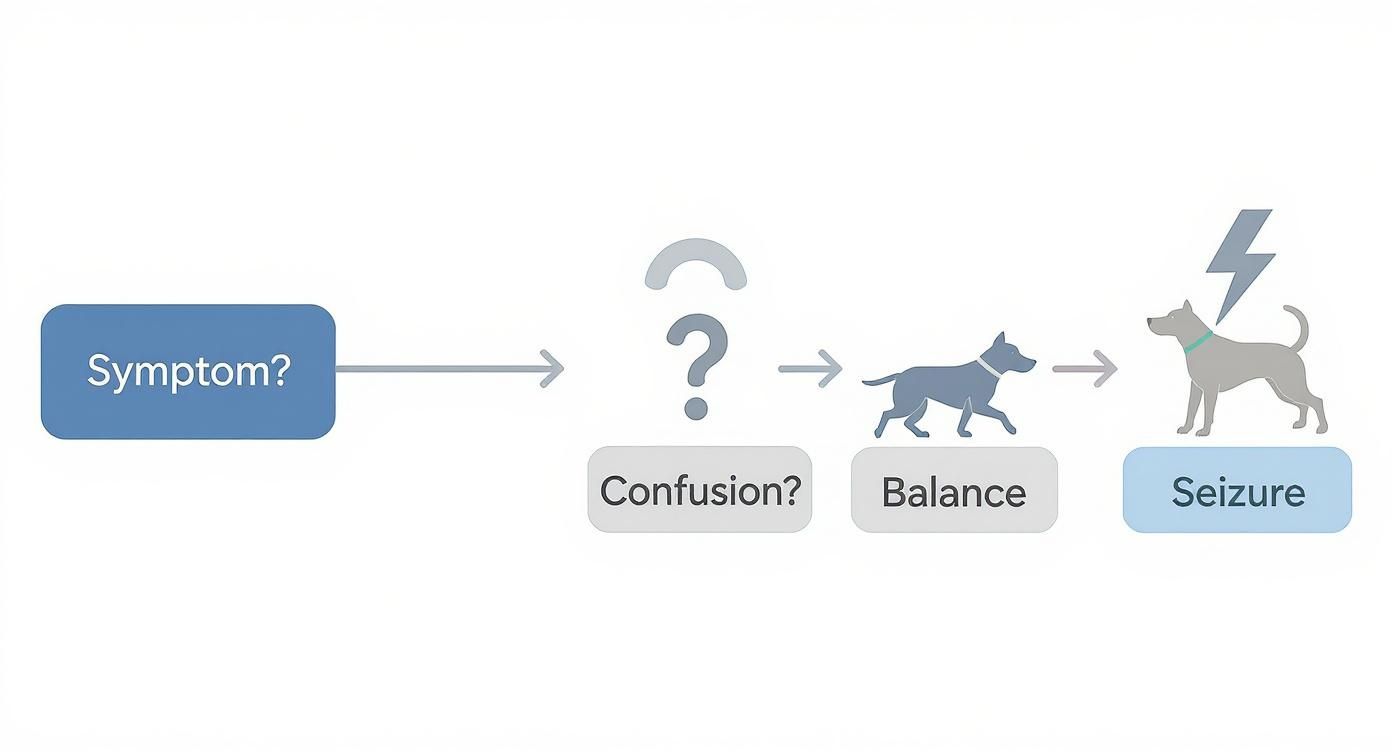 Symptom?

?

Confusion?

Balance

Seizure