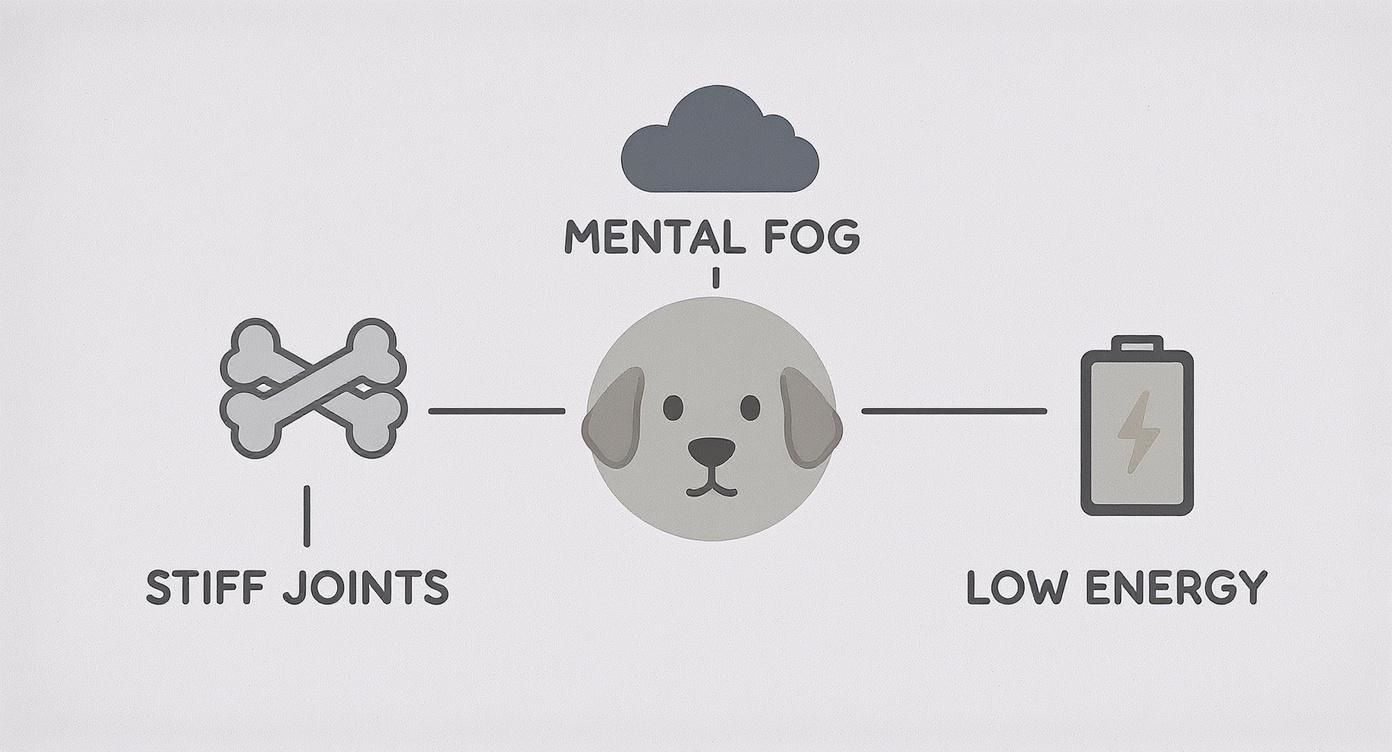 MENTAL FOG

STIFF JOINTS

LOW ENERGY