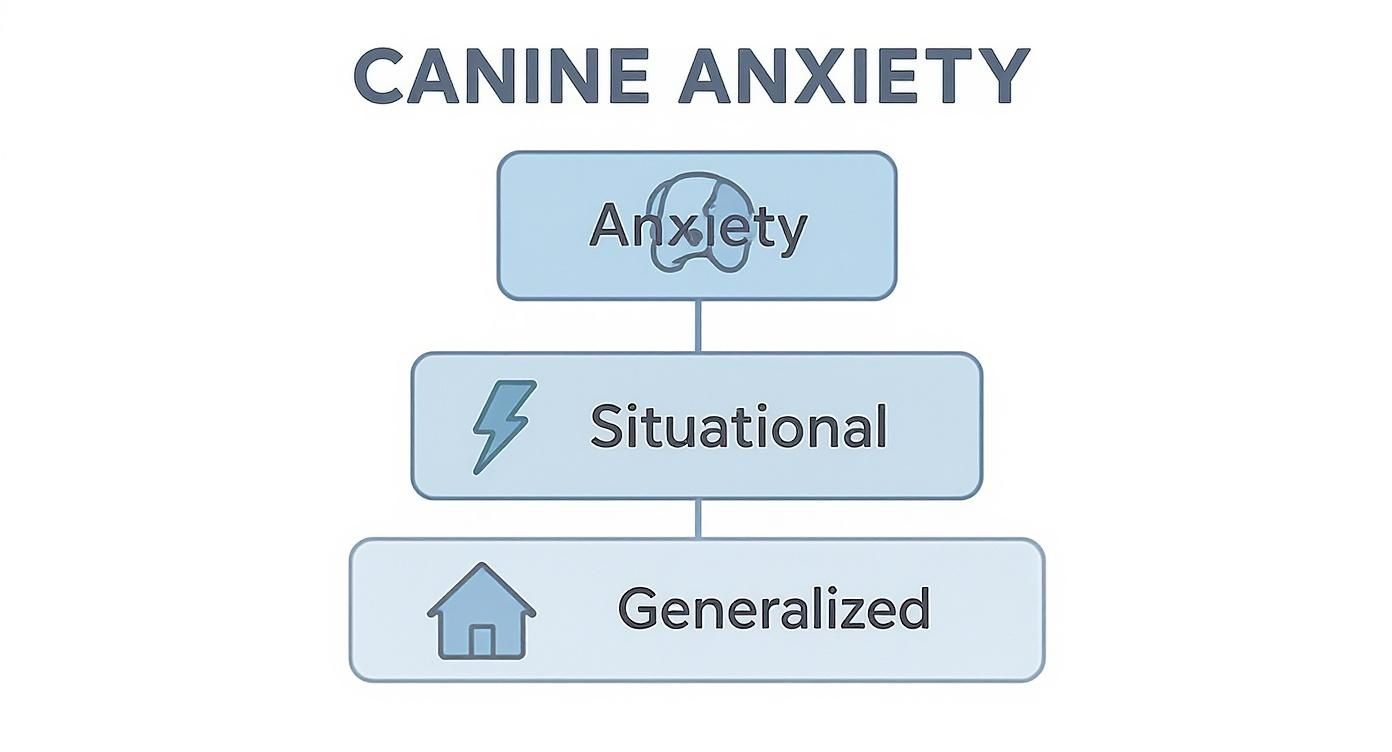 CANINE ANXIETY

Anxiety

Situational

Generalized