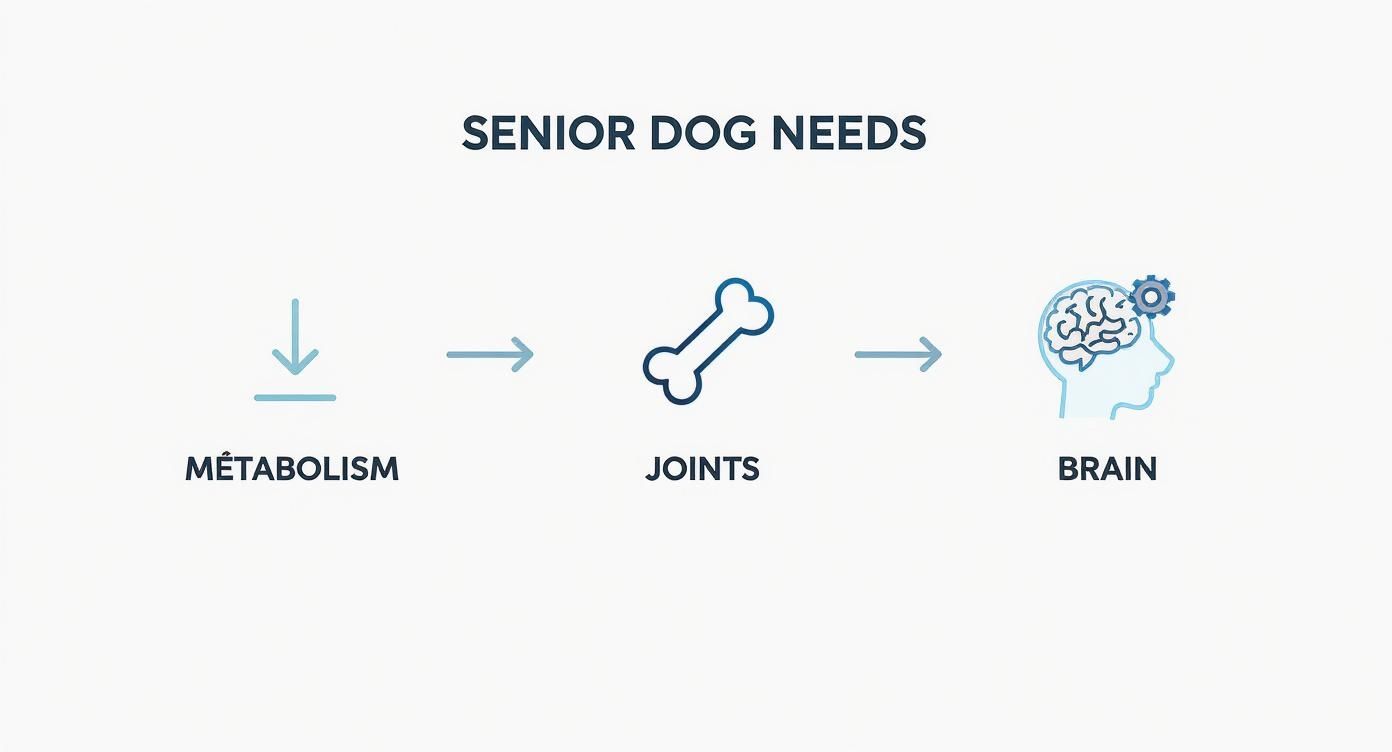 SENIOR DOG NEEDS

MÉTABOLISM

JOINTS

BRAIN