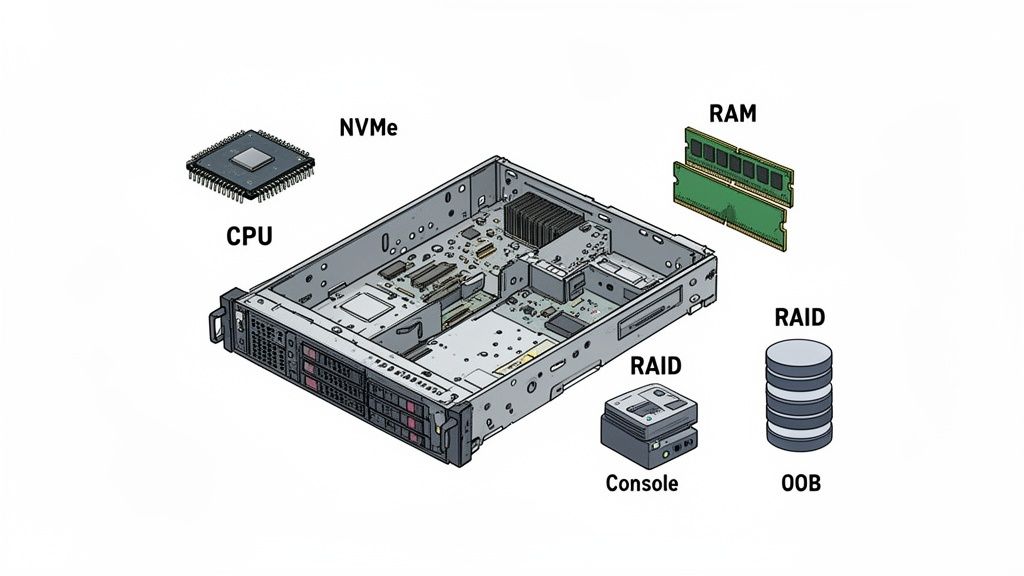 NVMe

RAM

CPU

RAID

RAID

Console

OOB