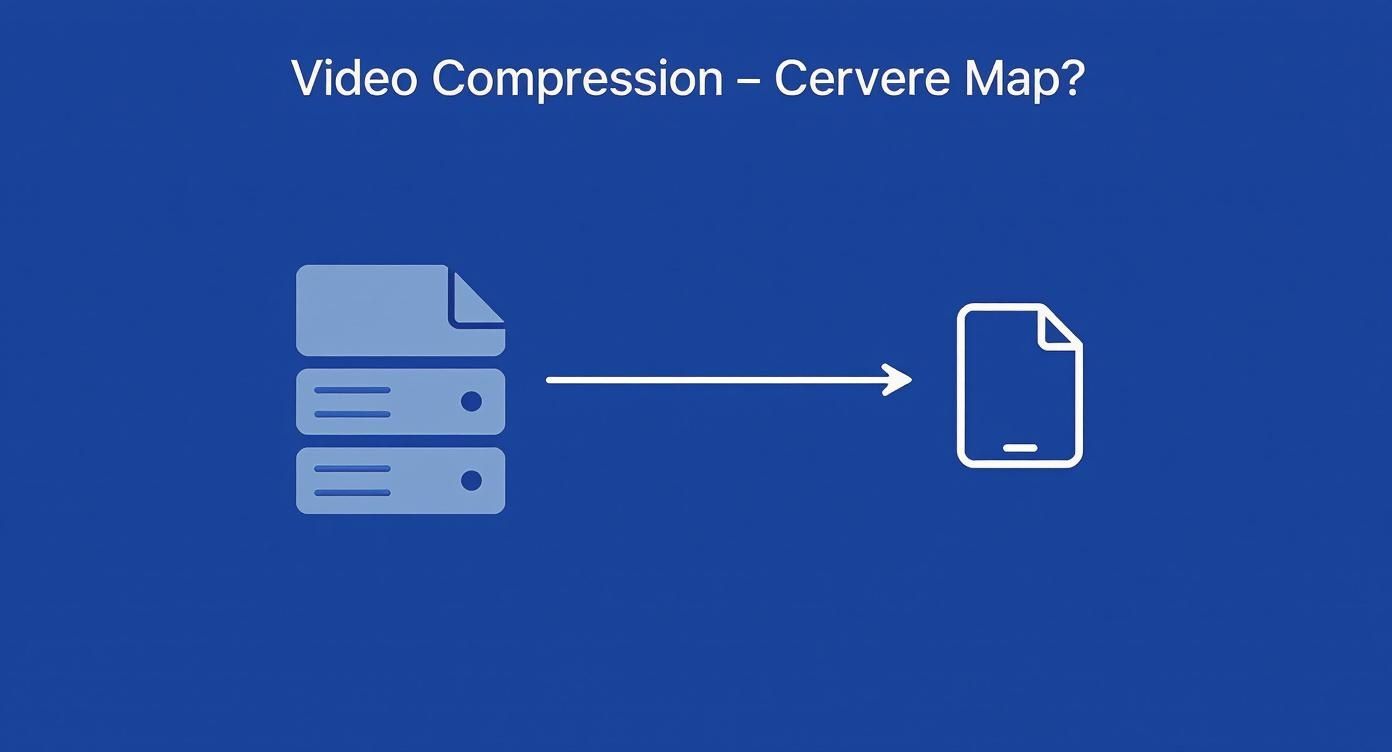 Video Compression – Cervere Map?