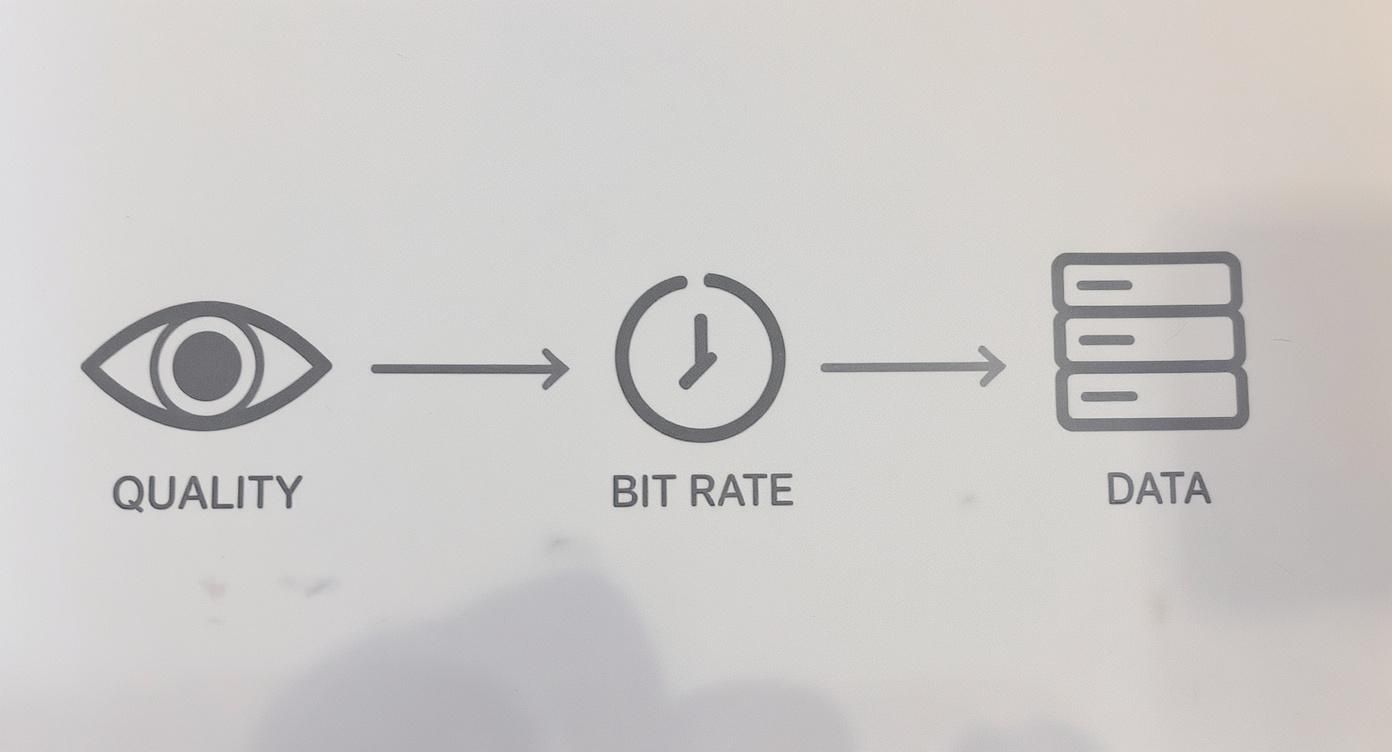 QUALITY

BIT RATE

DATA