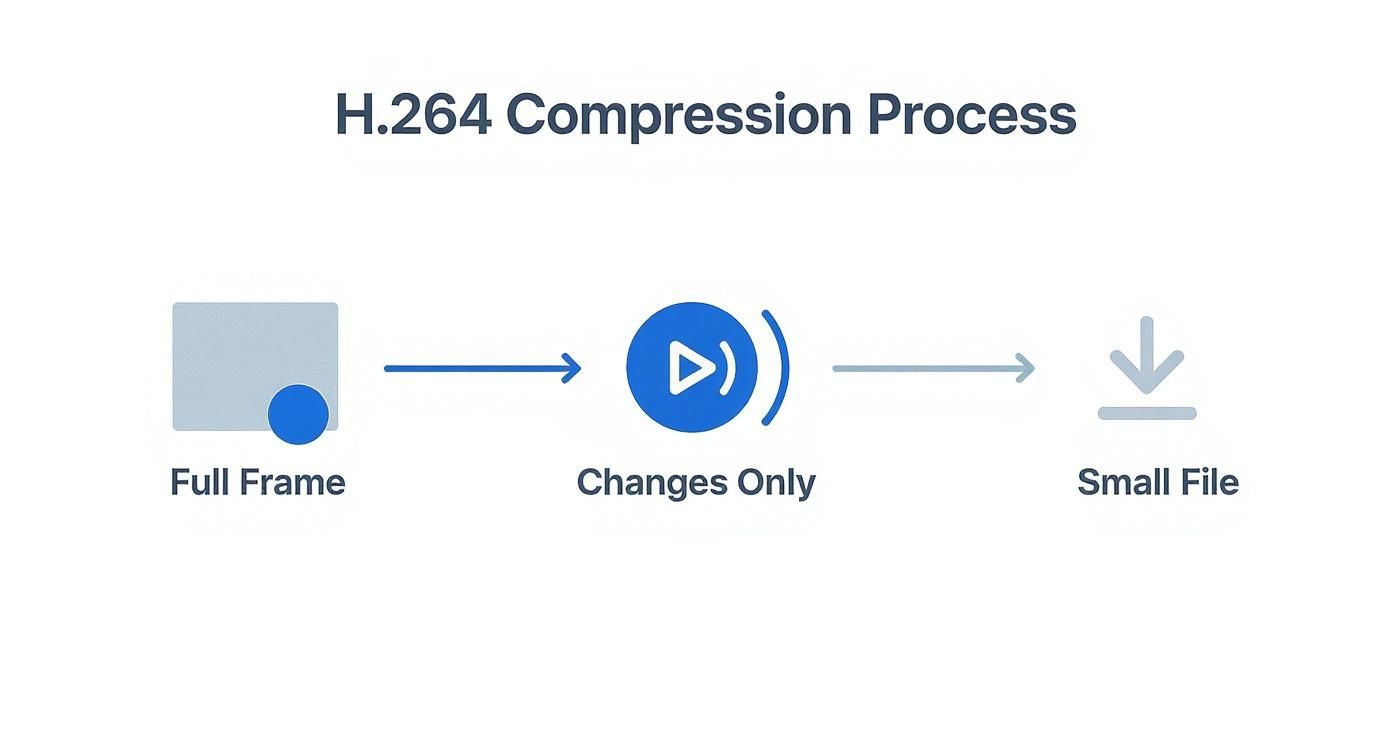 H.264 Compression Process

Full Frame

Changes Only

Small File