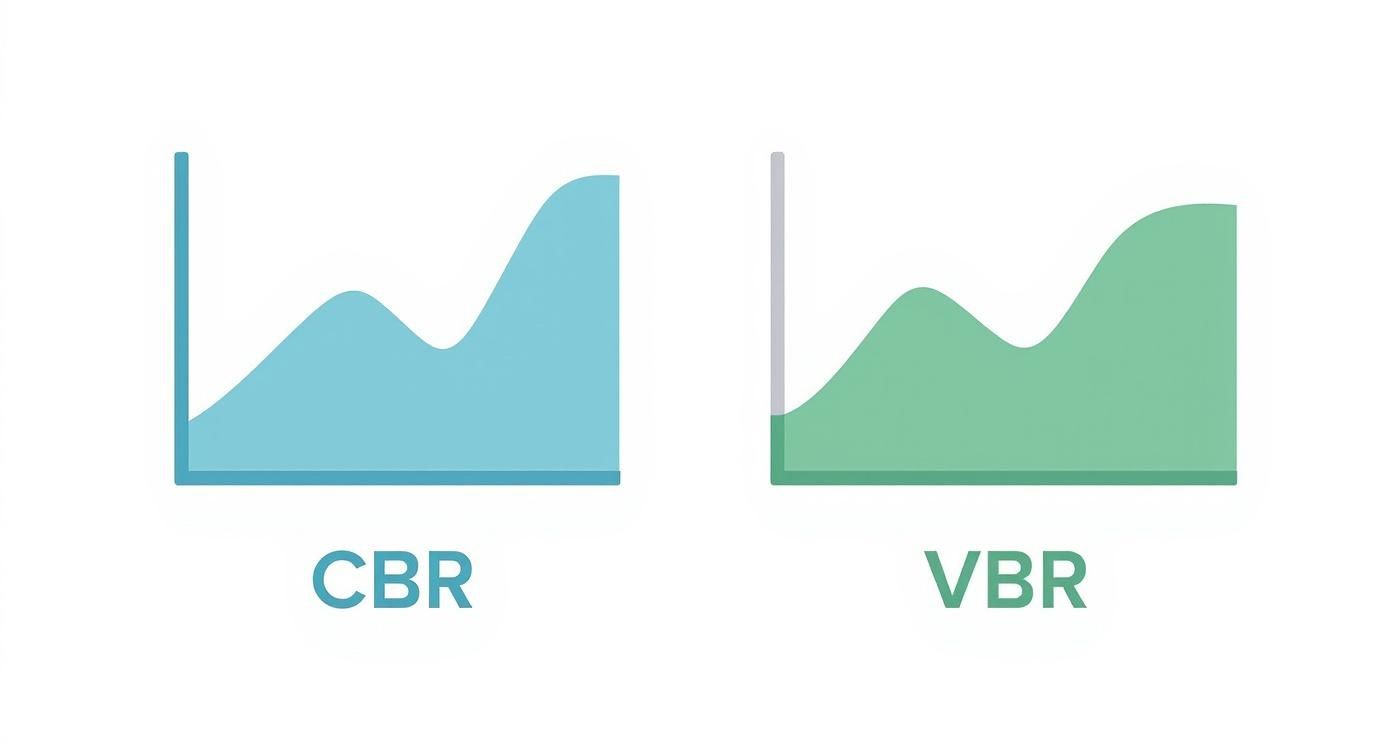 CBR

VBR