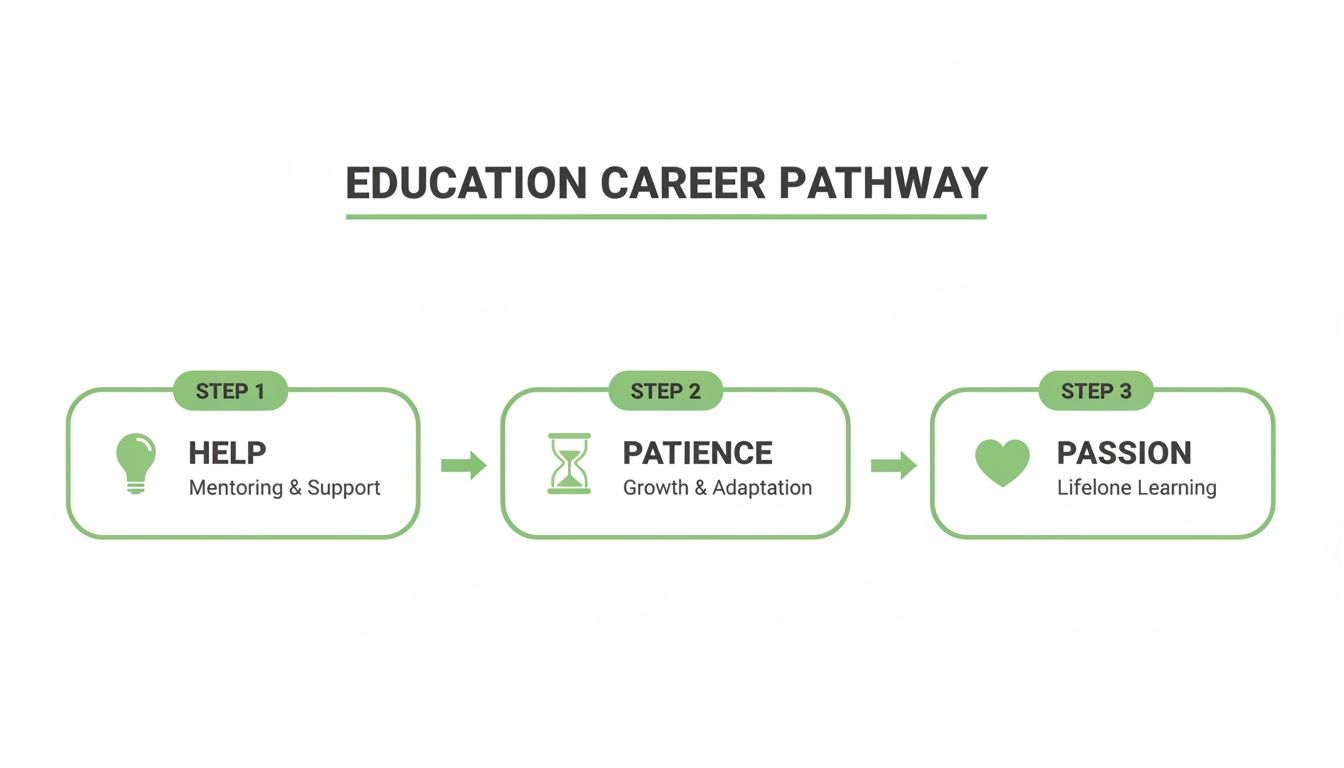 EDUCATION CAREER PATHWAY

STEP 1
HELP
Mentoring & Support

STEP 2
PATIENCE
Growth & Adaptation

STEP 3
PASSION
Lifelone Learning