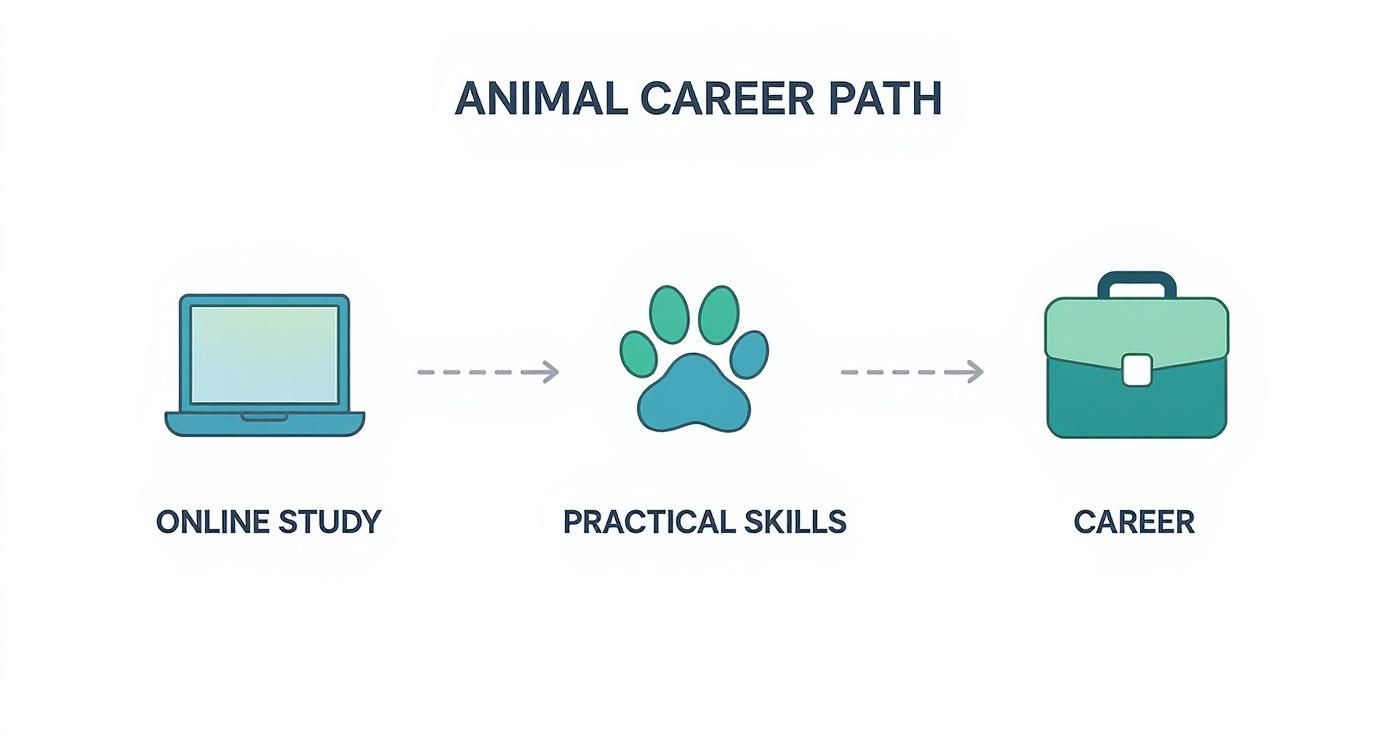 ANIMAL CAREER PATH

ONLINE STUDY

PRACTICAL SKILLS

CAREER