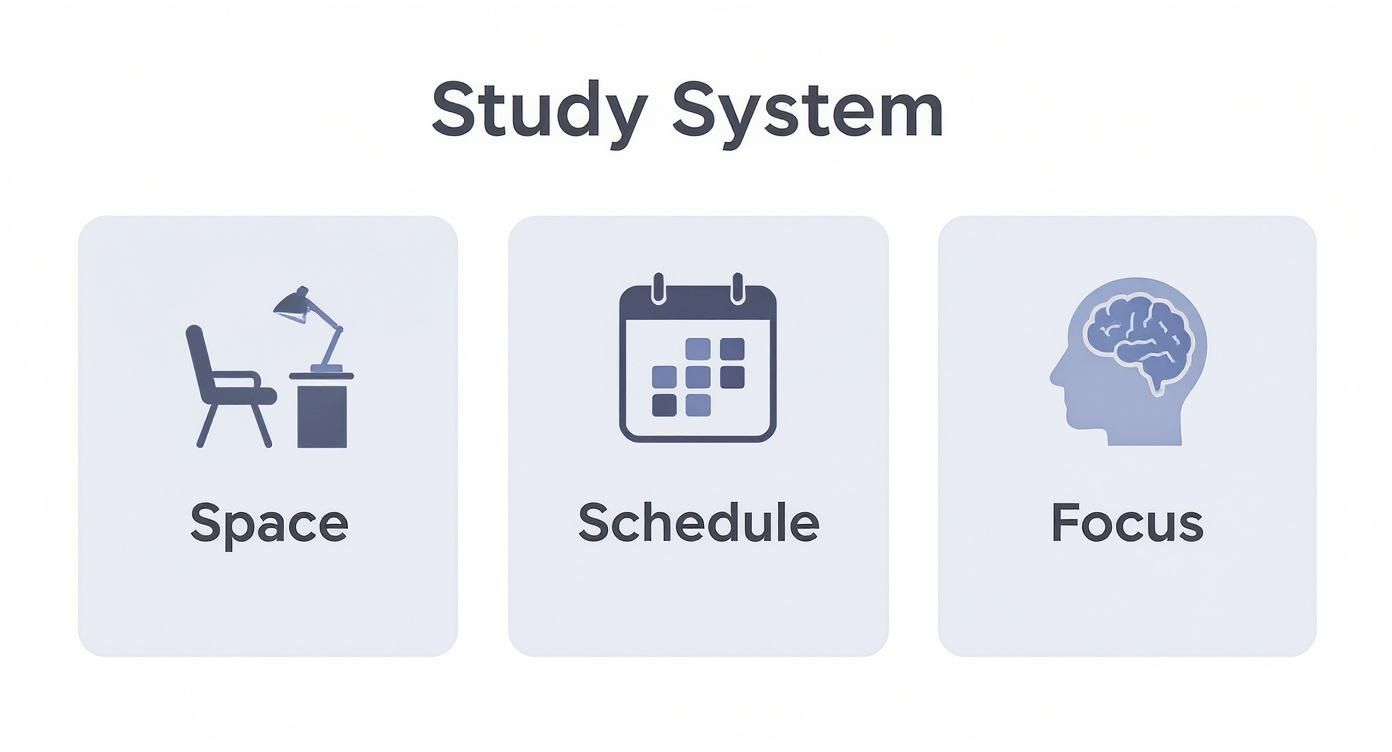 Study System

Space

Schedule

Focus