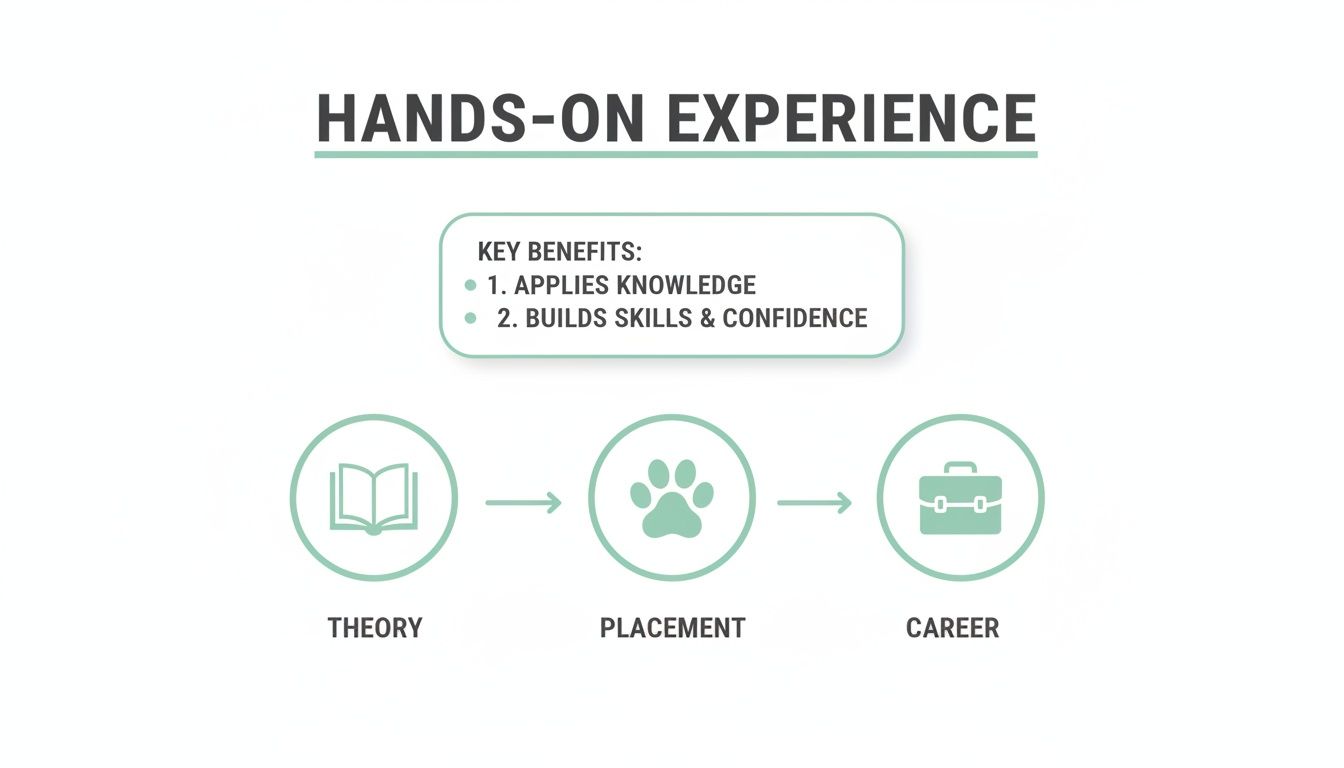 HANDS-ON EXPERIENCE

KEY BENEFITS:
• 1. APPLIES KNOWLEDGE
• 2. BUILDS SKILLS & CONFIDENCE

THEORY

PLACEMENT

CAREER