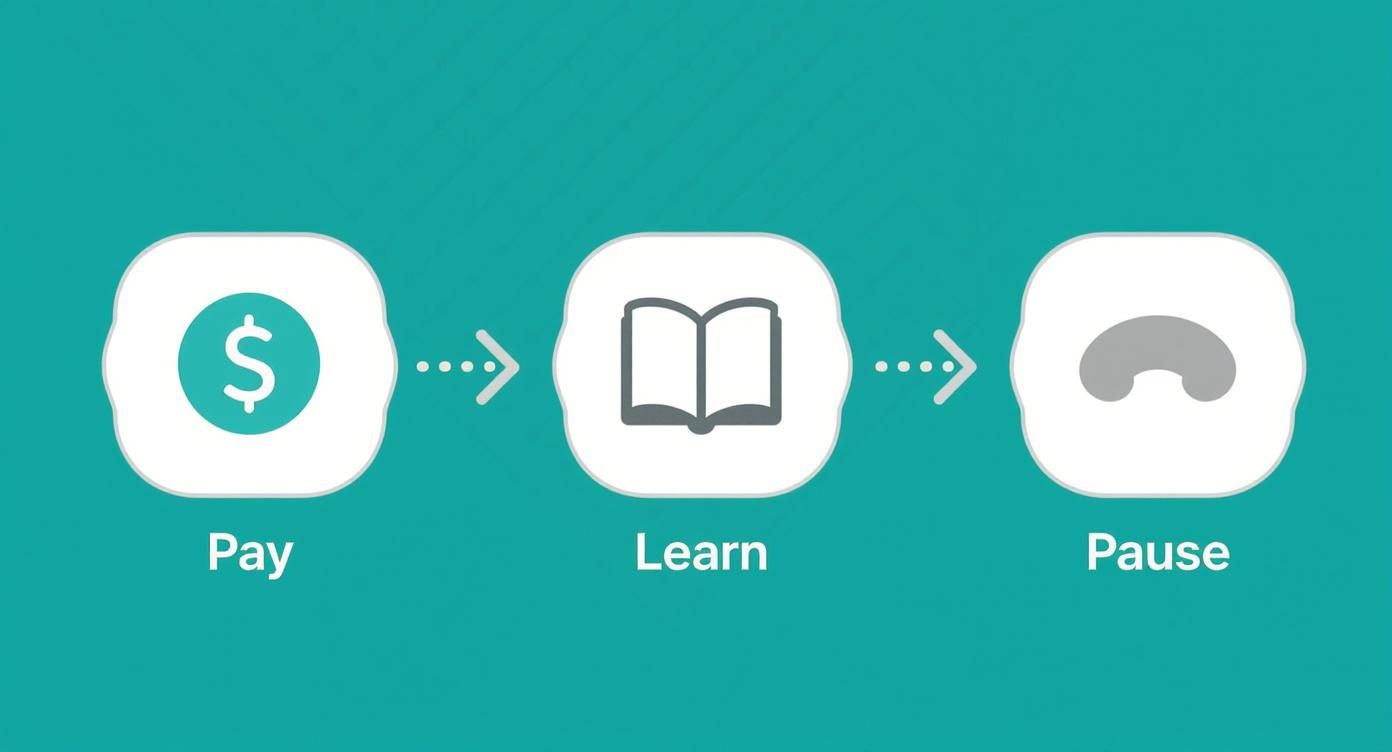 $

Pay

Learn

Pause