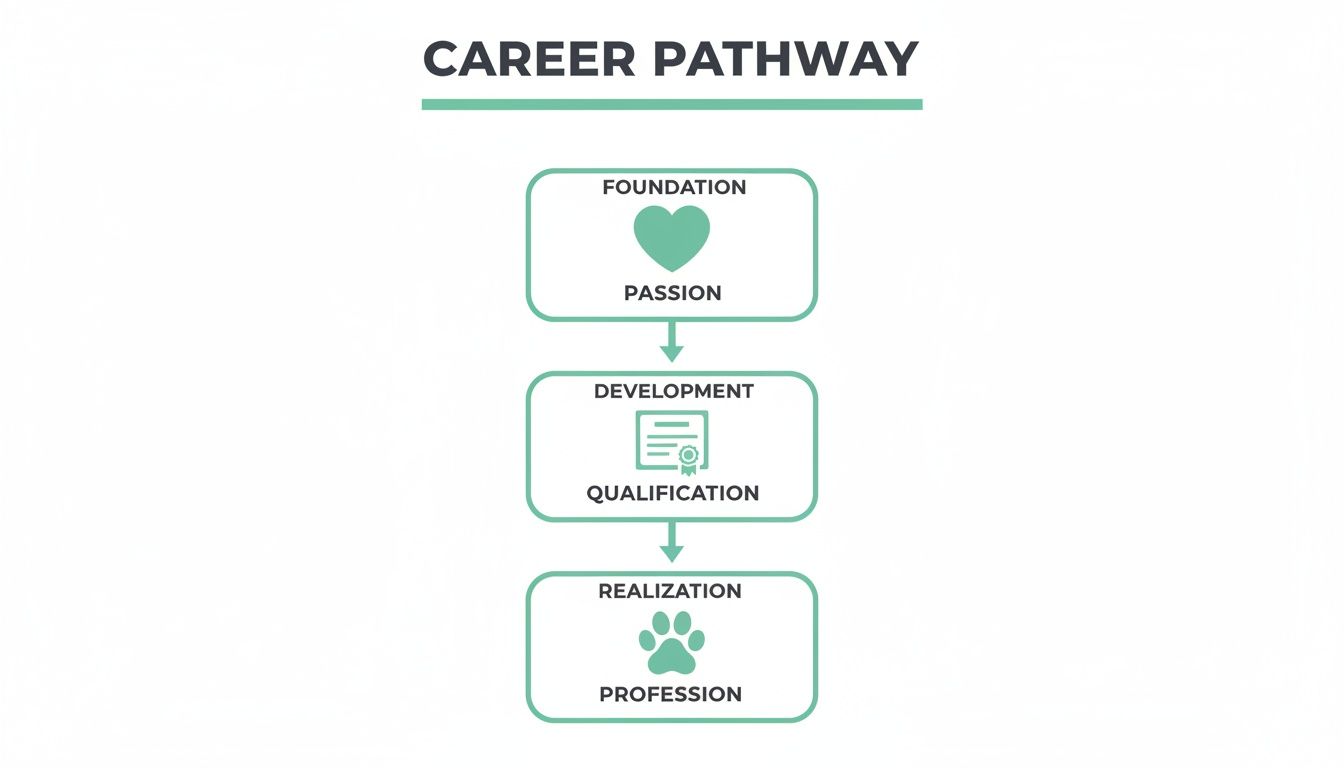 CAREER PATHWAY

FOUNDATION

PASSION

DEVELOPMENT

QUALIFICATION

REALIZATION

PROFESSION