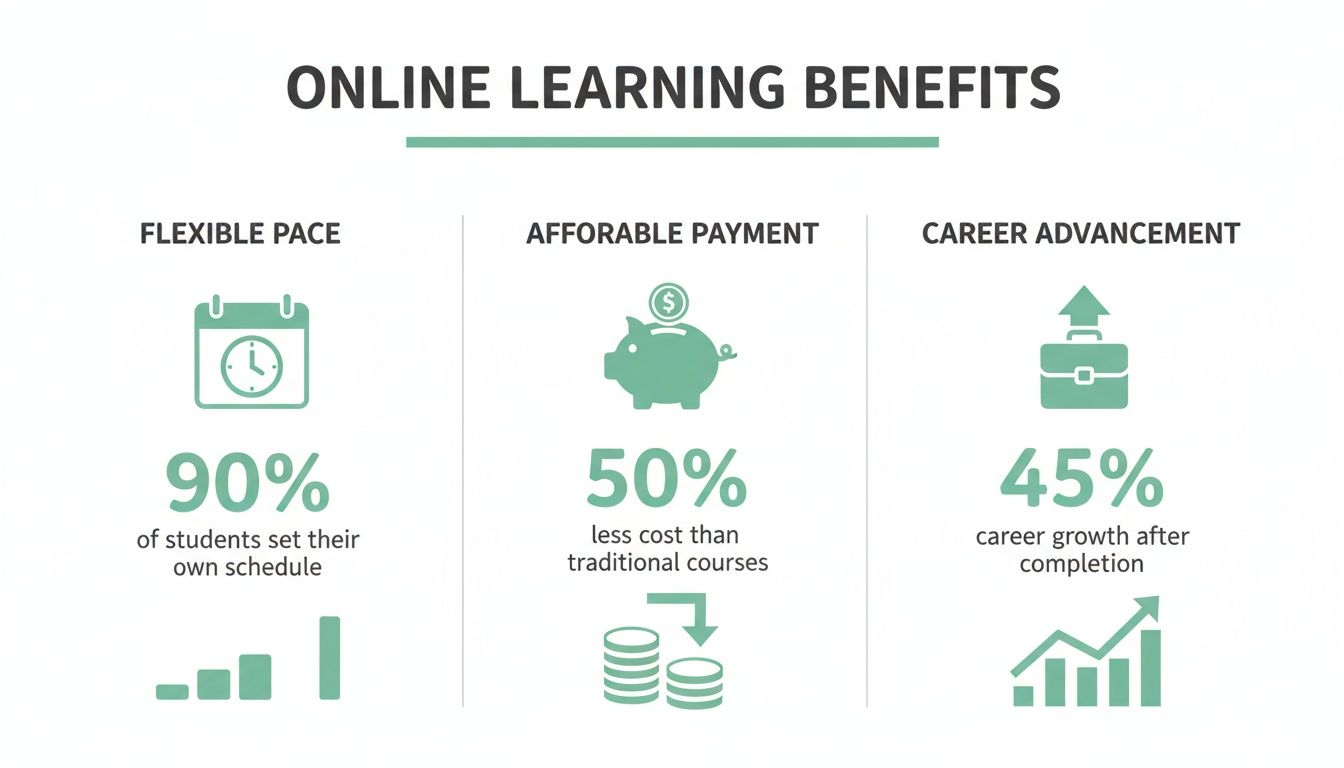 ONLINE LEARNING BENEFITS

FLEXIBLE PACE

90%
of students set their own schedule

AFFORABLE PAYMENT

$

50%
less cost than traditional courses

CAREER ADVANCEMENT

45%
career growth after completion