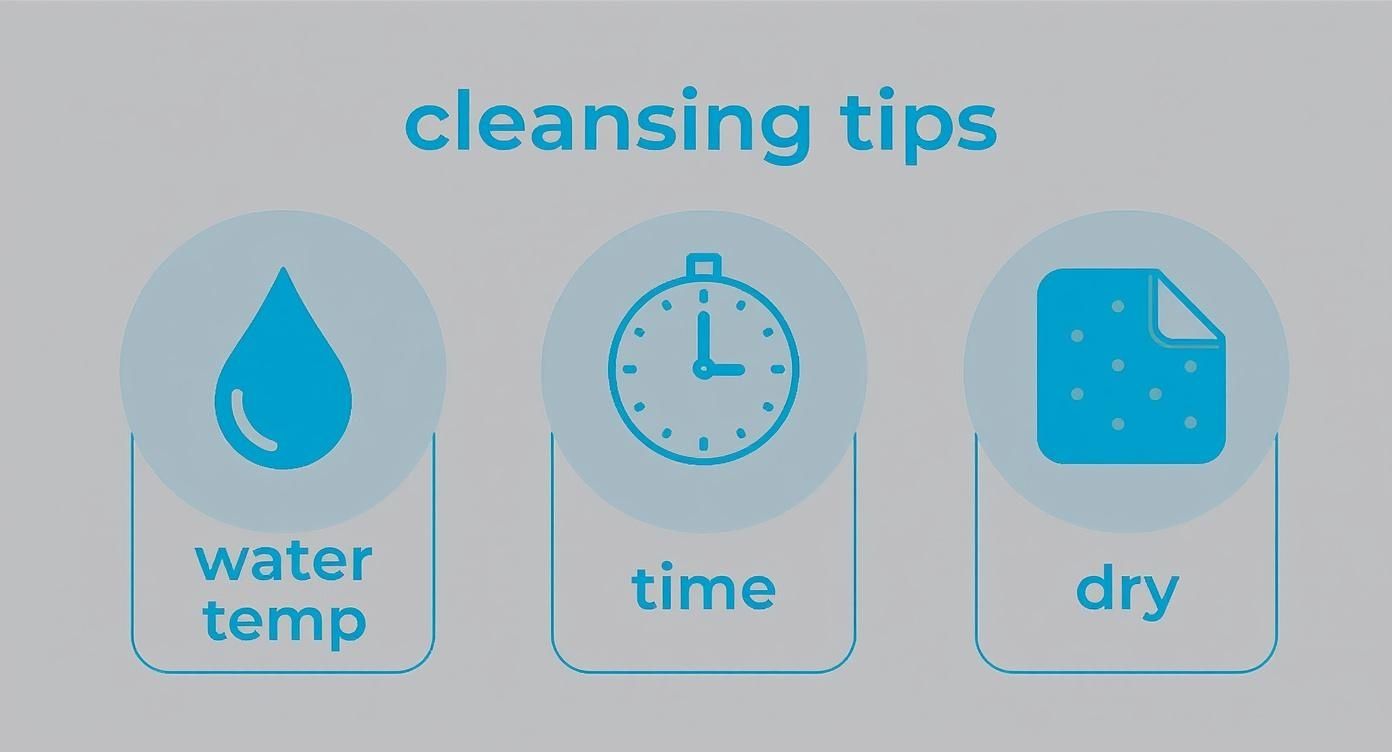 cleansing tips

water temp

time

dry