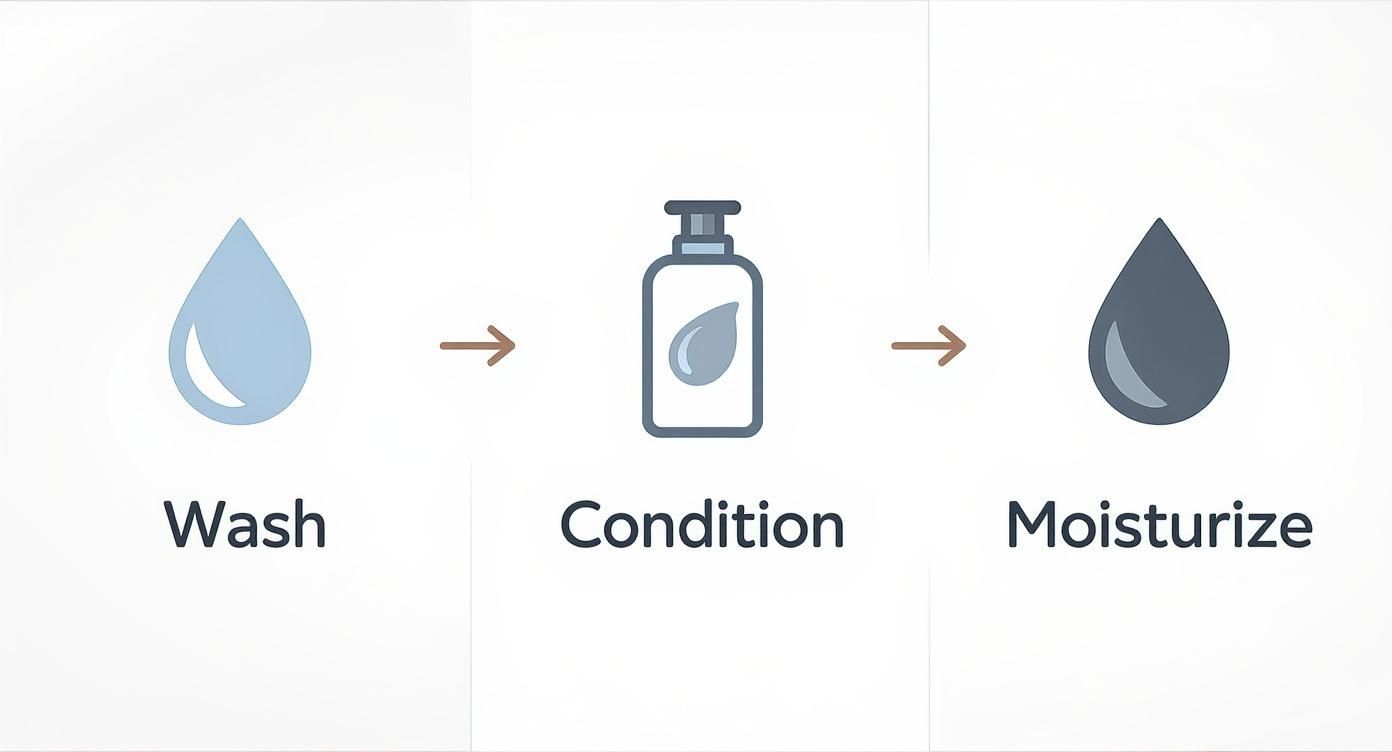 Wash

Condition

Moisturize